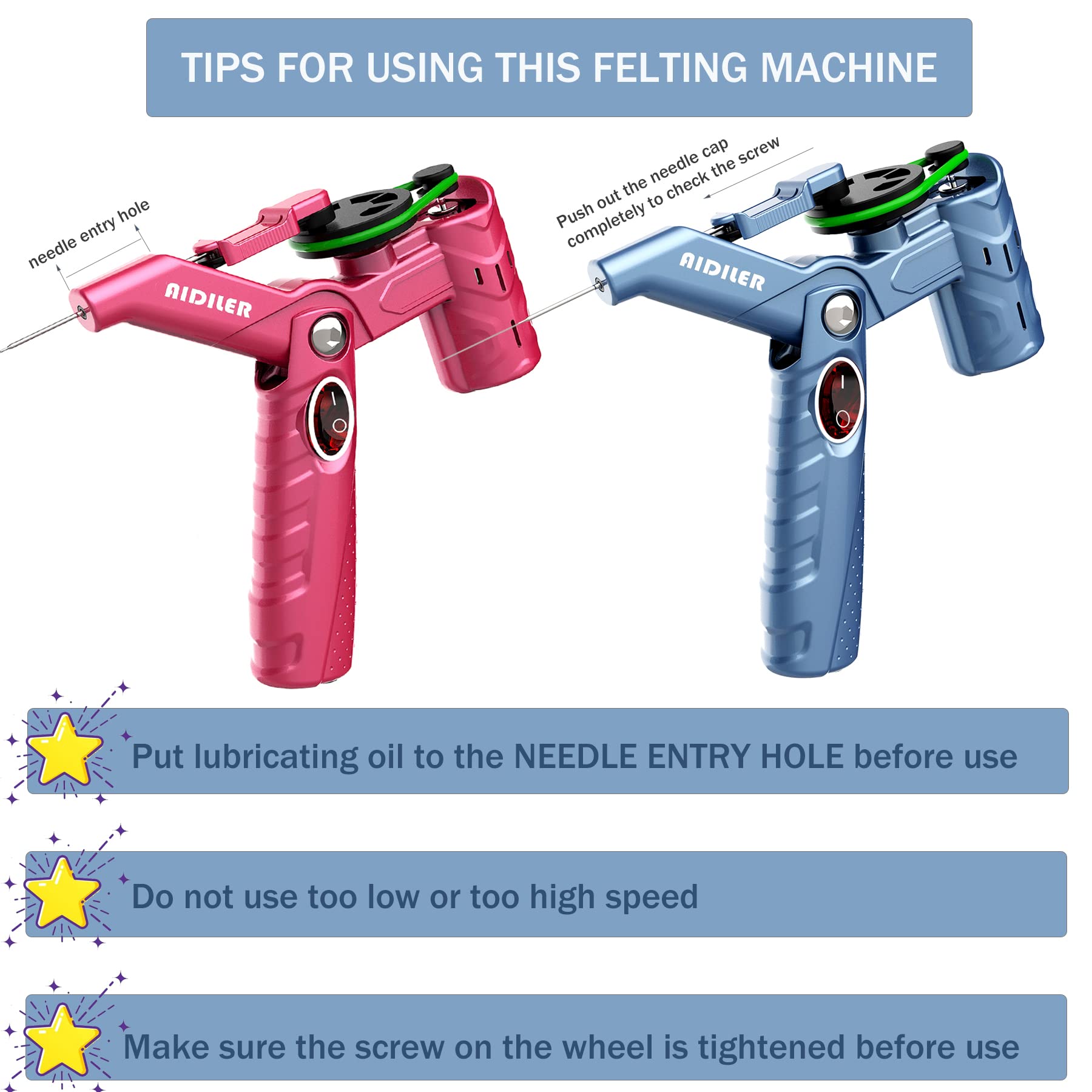 TIPS FOR USING THIS FELTING MACHINE

needle entry hole

AIDILER

Push out the needle cap completely to check the screw

AIDILER

Put lubricating oil to the NEEDLE ENTRY HOLE before use

Do not use too low or too high speed

Make sure the screw on the wheel is tightened before use