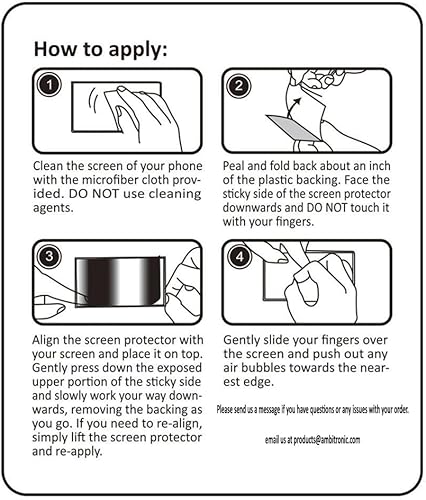 How to apply:

1

Clean the screen of your phone with the microfiber cloth provided. DO NOT use cleaning agents.

2

Peal and fold back about an inch of the plastic backing. Face the sticky side of the screen protector downwards and DO NOT touch it with your fingers.

3

Align the screen protector with your screen and place it on top. Gently press down the exposed upper portion of the sticky side and slowly work your way downwards, removing the backing as you go. If you need to re-align, simply lift the screen protector and re-apply.

4

Gently slide your fingers over the screen and push out any air bubbles towards the nearest edge.

Please send us a message if you have questions or any issues with your order.

email us at products@ambitronic.com