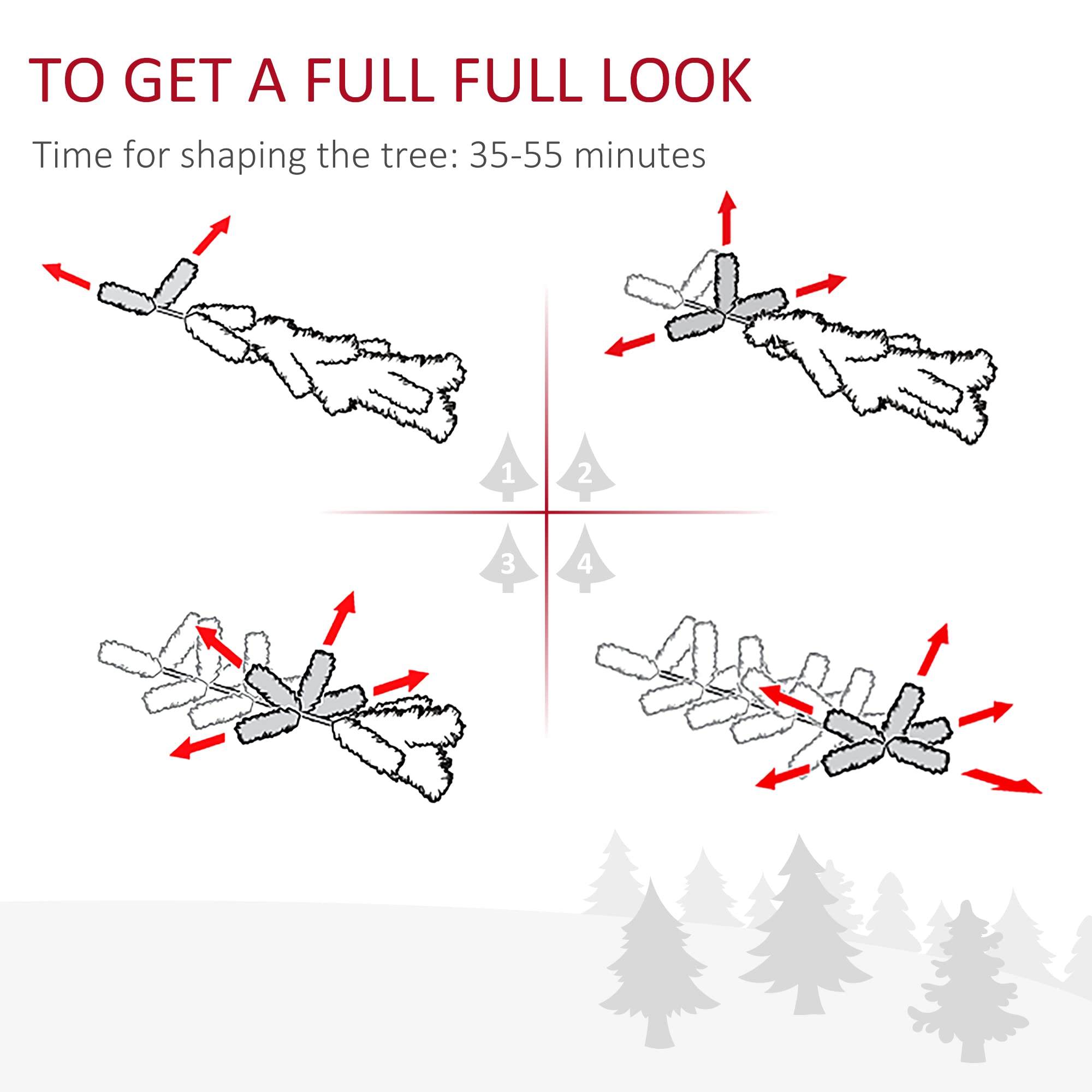 TO GET A FULL FULL LOOK

Time for shaping the tree: 35-55 minutes

1
2
3
4