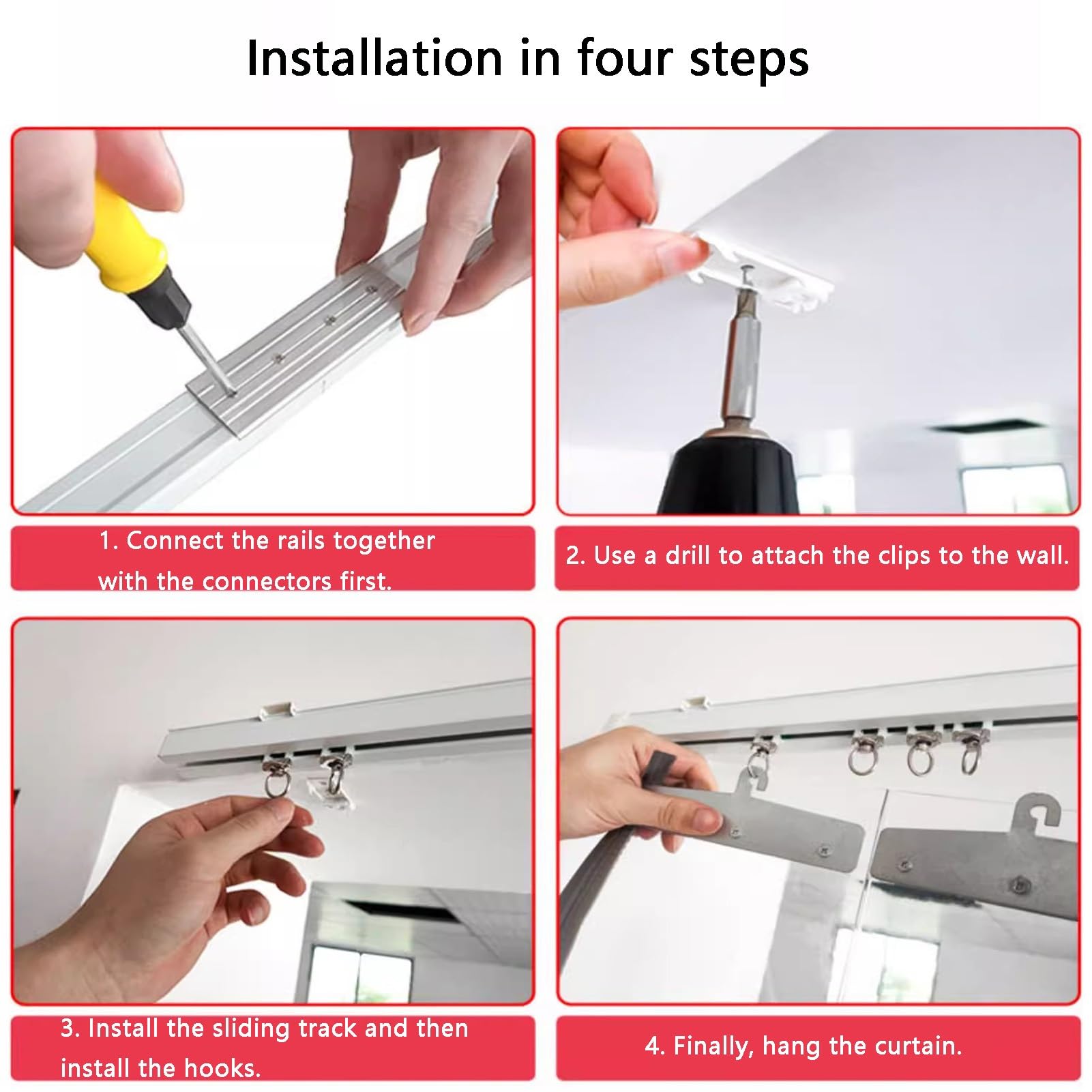 Installation in four steps

1. Connect the rails together with the connectors first.

2. Use a drill to attach the clips to the wall.

3. Install the sliding track and then install the hooks.

4. Finally, hang the curtain.