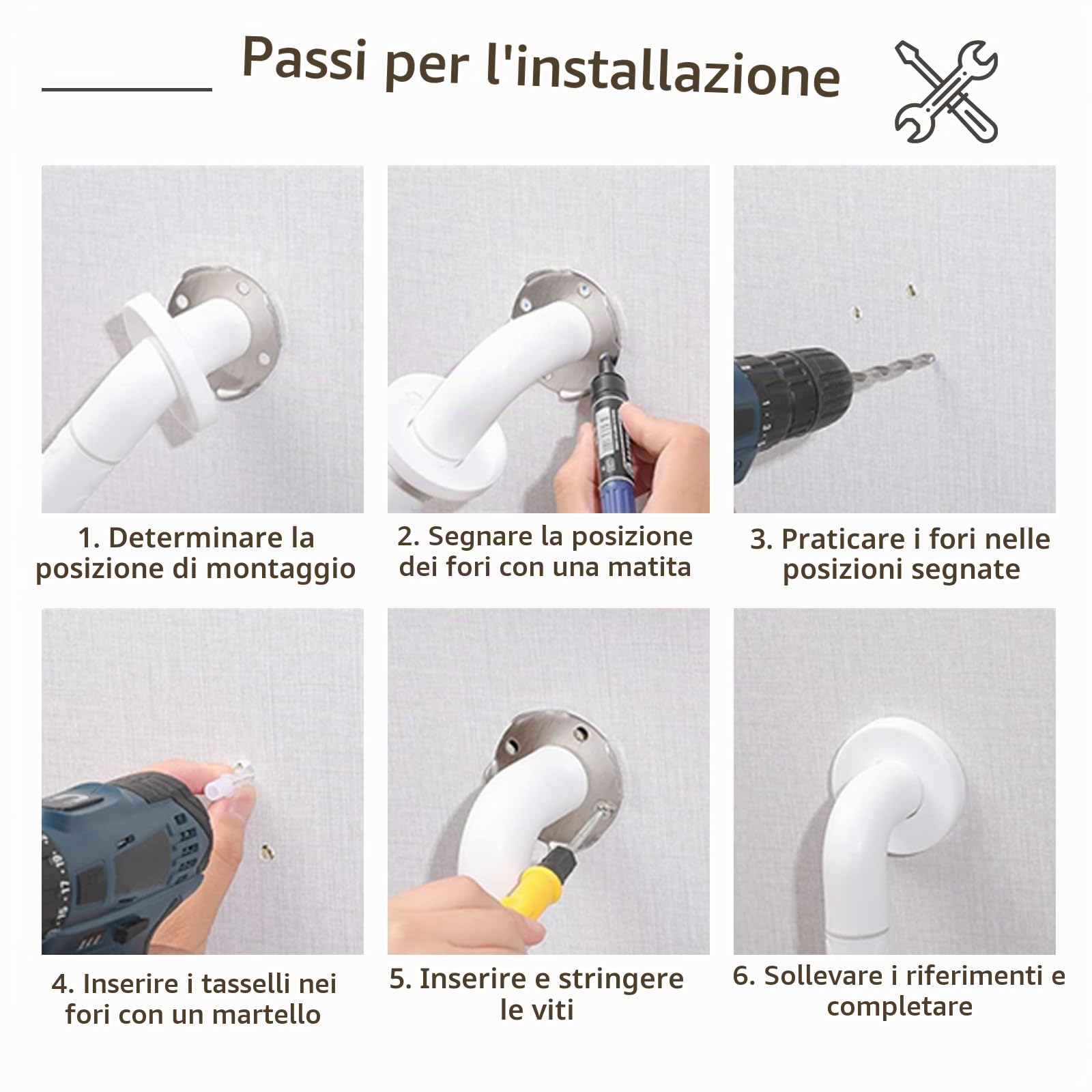 Passi per l'installazione

1. Determinare la posizione di montaggio

2. Segnare la posizione dei fori con una matita

3. Praticare i fori nelle posizioni segnate

4. Inserire i tasselli nei fori con un martello

5. Inserire e stringere le viti

6. Sollevare i riferimenti e completare