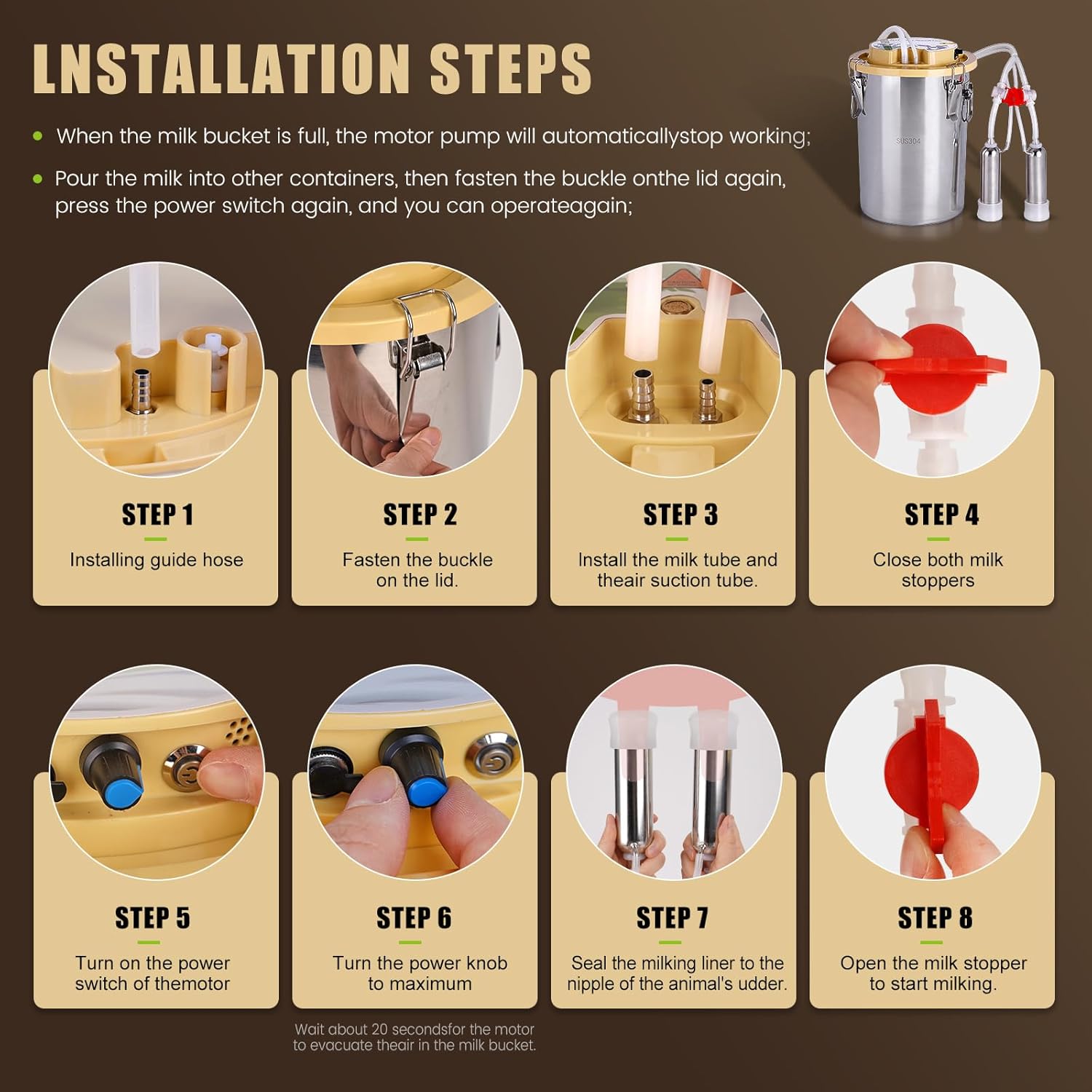 LNSTALLATION STEPS

When the milk bucket is full, the motor pump will automaticallystop working;

Pour the milk into other containers, then fasten the buckle onthe lid again, press the power switch again, and you can operateagain;

SUS304

STEP 1
Installing guide hose

STEP 2
Fasten the buckle on the lid.

STEP 3
Install the milk tube and theair suction tube.

STEP 4
Close both milk stoppers

STEP 5
Turn on the power switch of themotor

STEP 6
Turn the power knob to maximum

Wait about 20 secondsfor the motor to evacuate theair in the milk bucket.

STEP 7
Seal the milking liner to the nipple of the animal's udder.

STEP 8
Open the milk stopper to start milking.