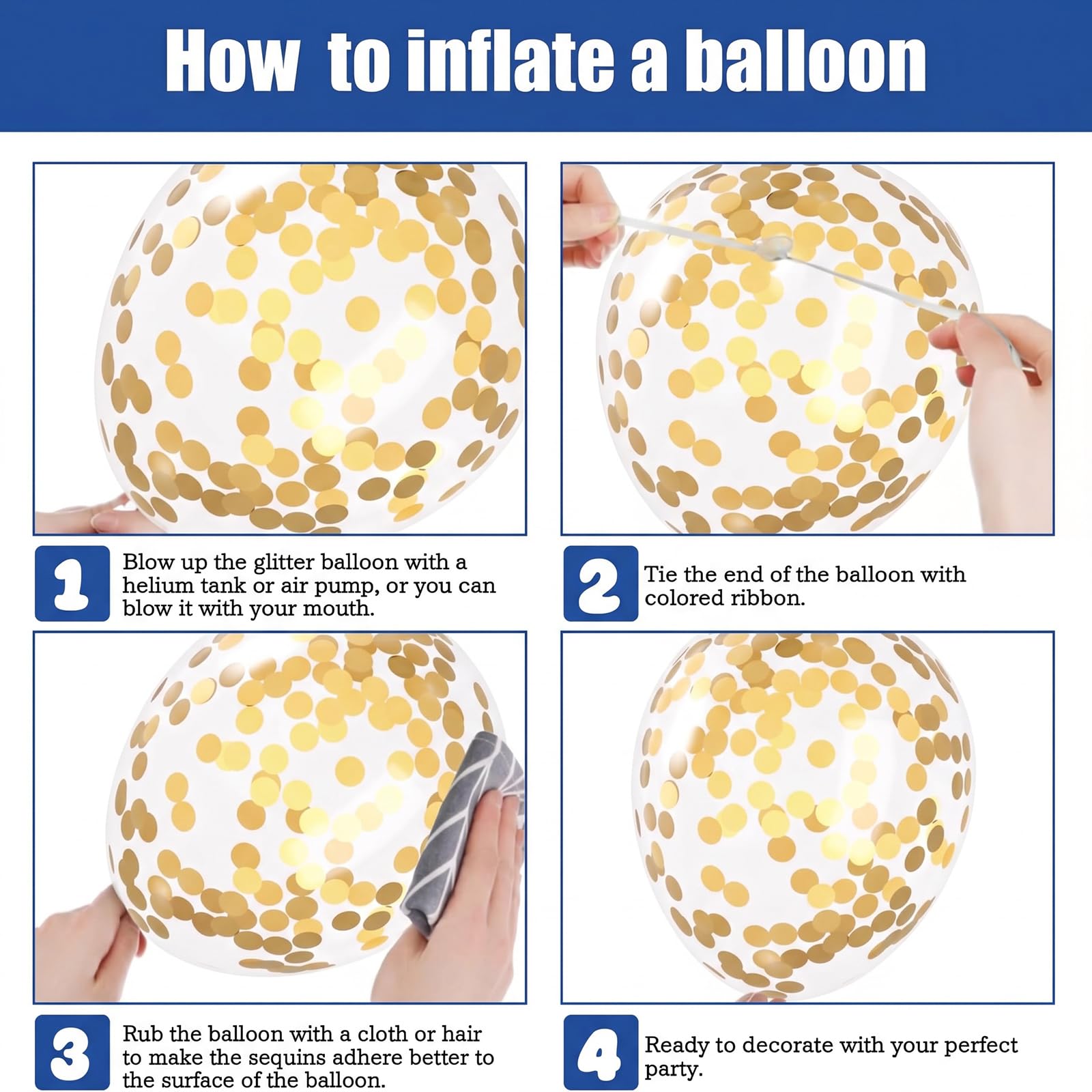 How to inflate a balloon

1

Blow up the glitter balloon with a helium tank or air pump, or you can blow it with your mouth.

2

Tie the end of the balloon with colored ribbon.

3

Rub the balloon with a cloth or hair to make the sequins adhere better to the surface of the balloon.

4

Ready to decorate with your perfect party.