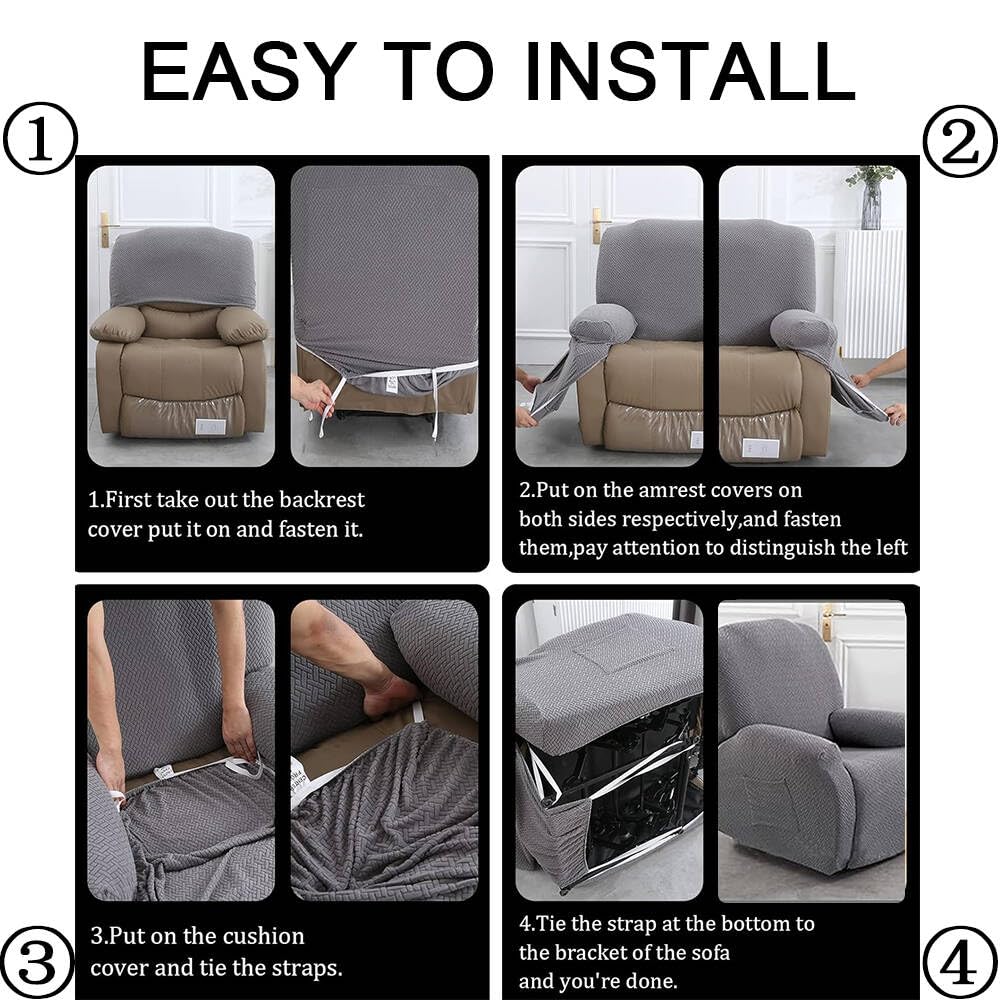 EASY TO INSTALL

①

②

1.First take out the backrest cover put it on and fasten it.

2.Put on the amrest covers on both sides respectively,and fasten them,pay attention to distinguish the left

3.Put on the cushion cover and tie the straps.

4.Tie the strap at the bottom to the bracket of the sofa and you're done.

③

④