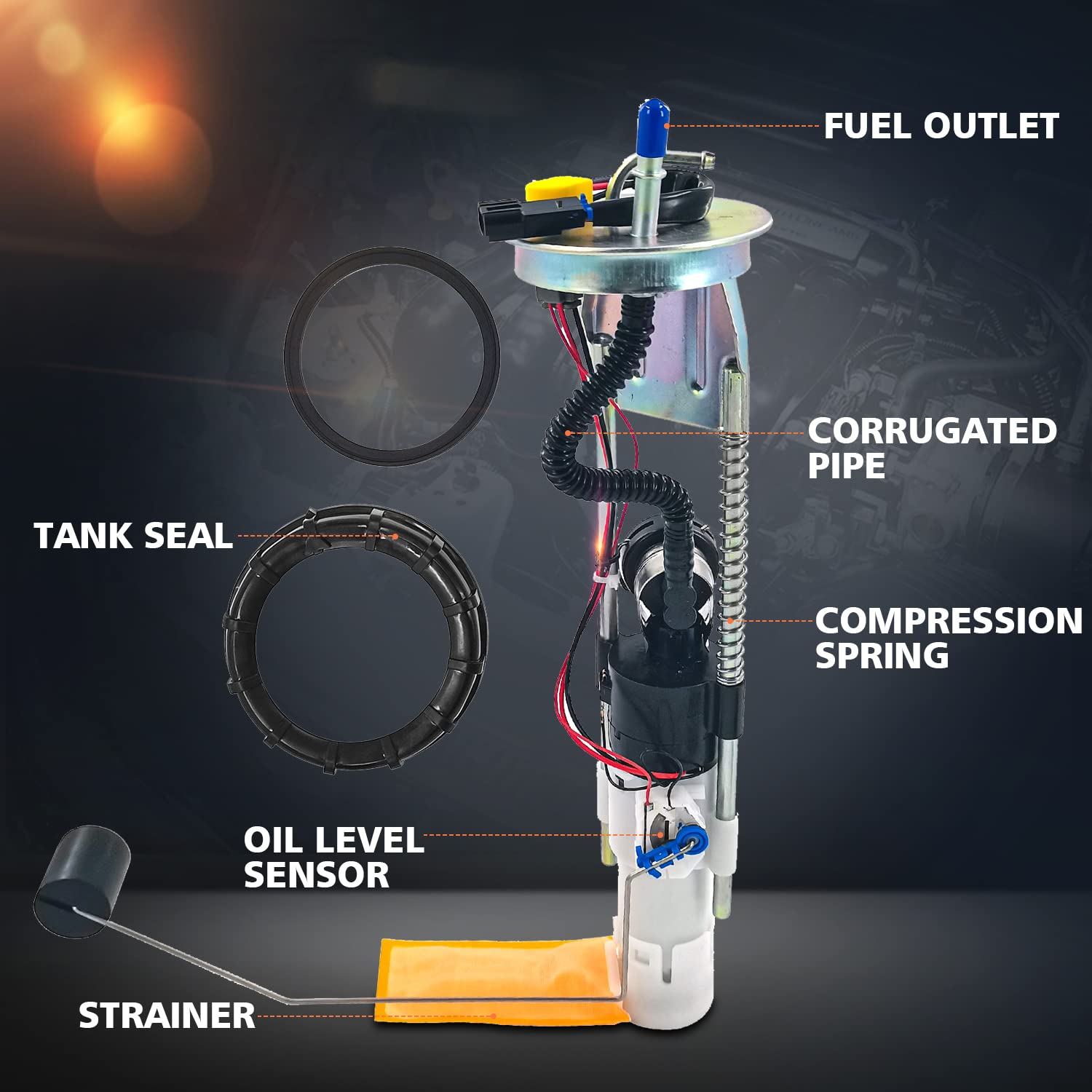 FUEL OUTLET

CORRUGATED PIPE

TANK SEAL

COMPRESSION SPRING

OIL LEVEL SENSOR

STRAINER