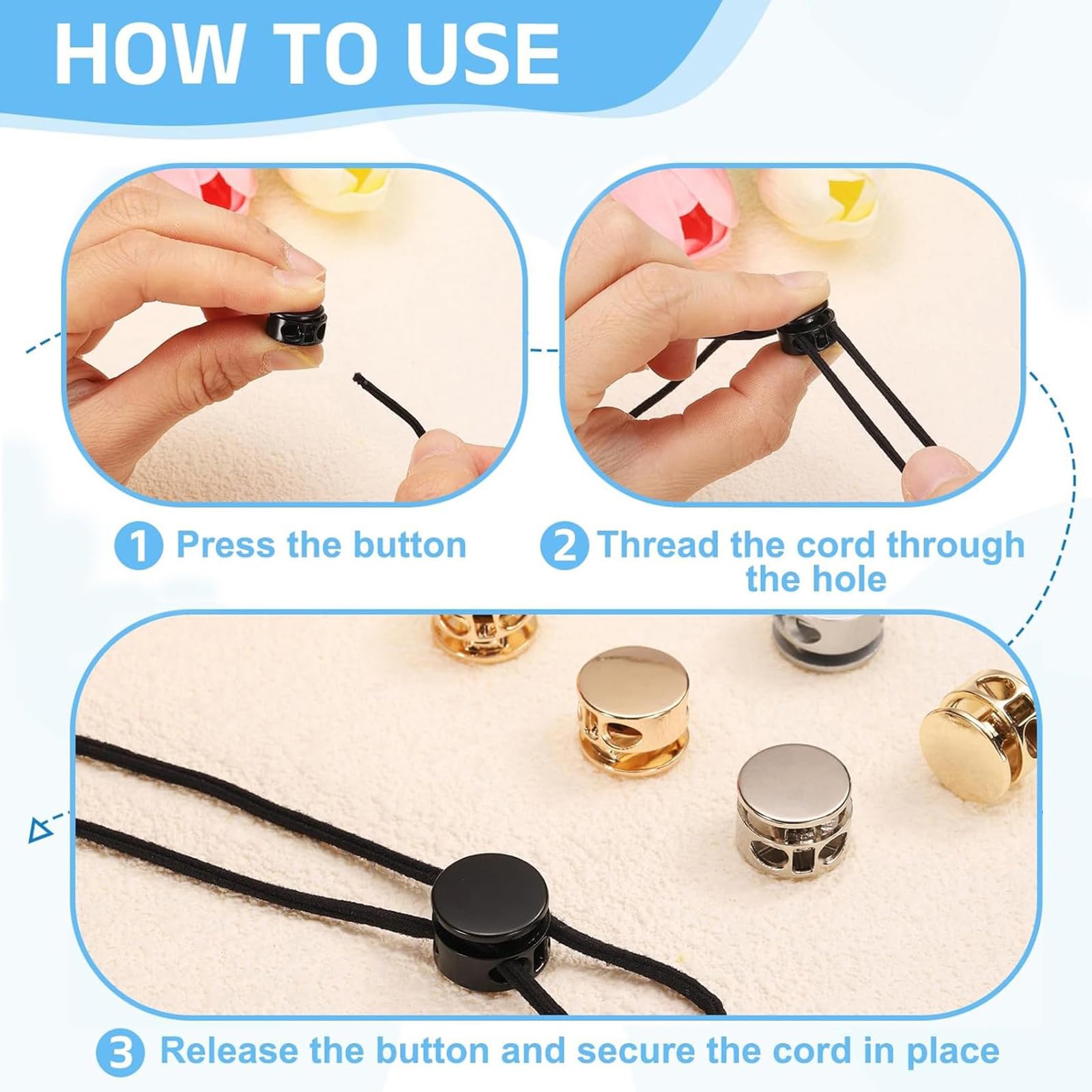 HOW TO USE

1 Press the button

2 Thread the cord through the hole

3 Release the button and secure the cord in place