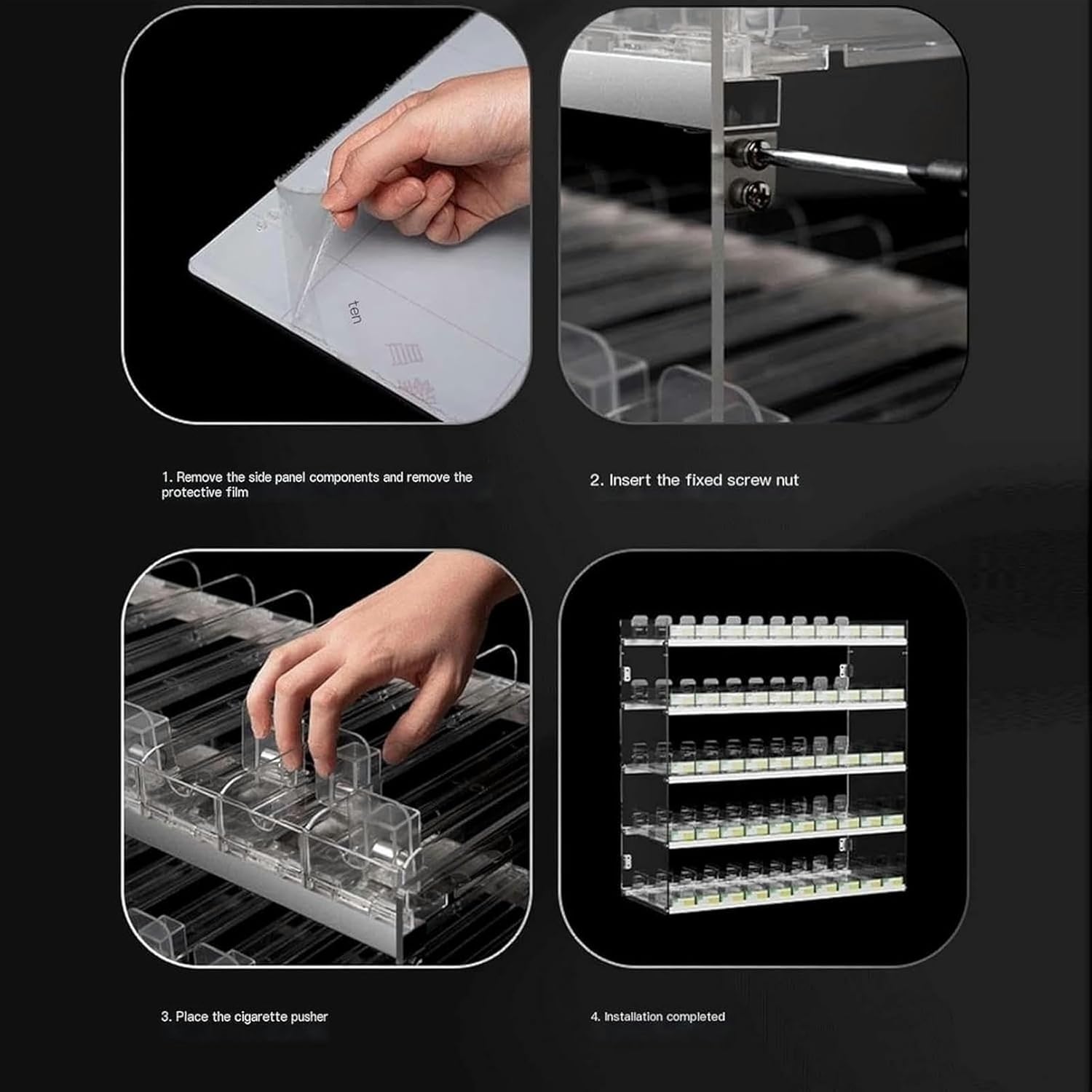 ten

1. Remove the side panel components and remove the protective film

2. Insert the fixed screw nut

3. Place the cigarette pusher

4. Installation completed