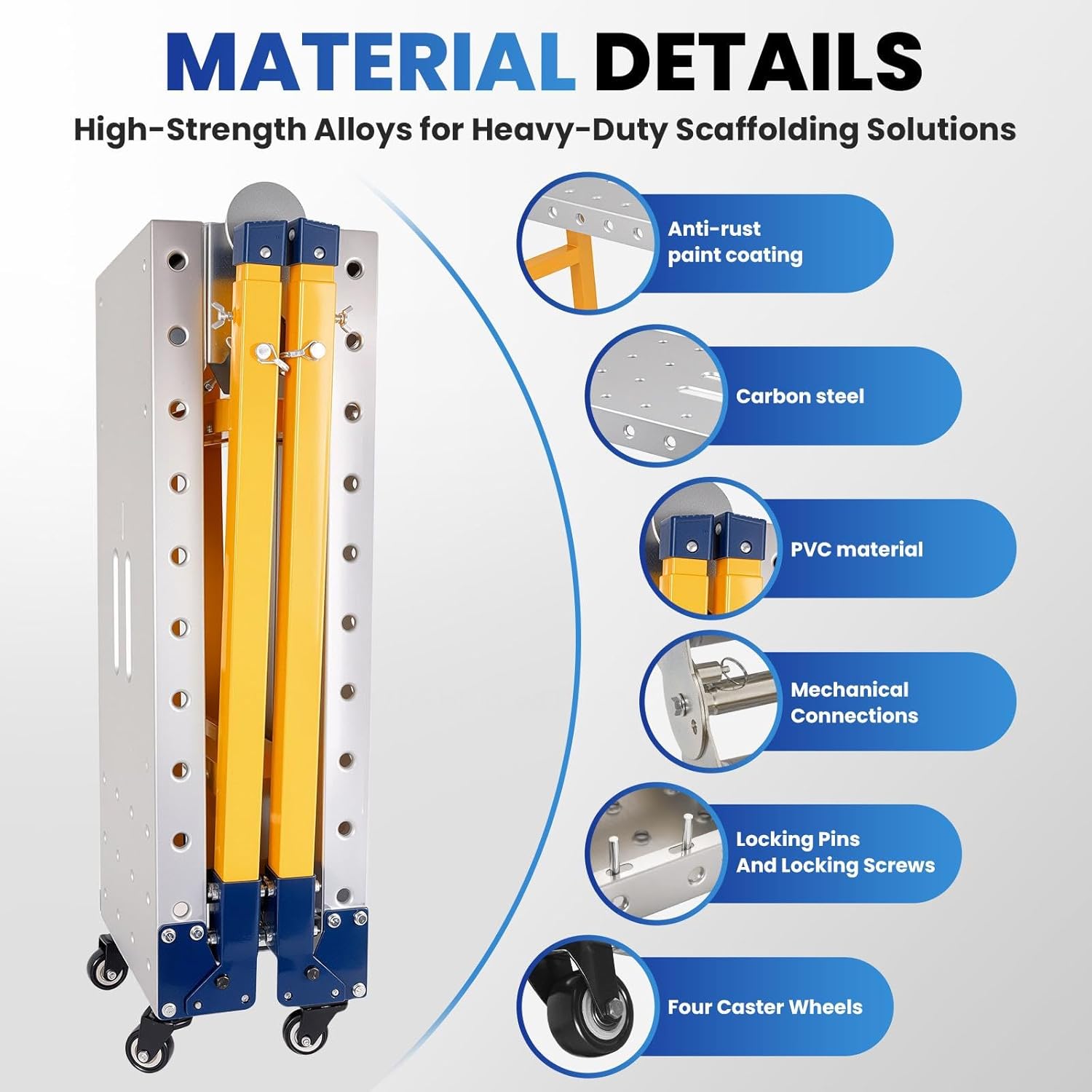 MATERIAL DETAILS

High-Strength Alloys for Heavy-Duty Scaffolding Solutions

Anti-rust paint coating

Carbon steel

PVC material

Mechanical Connections

Locking Pins And Locking Screws

Four Caster Wheels