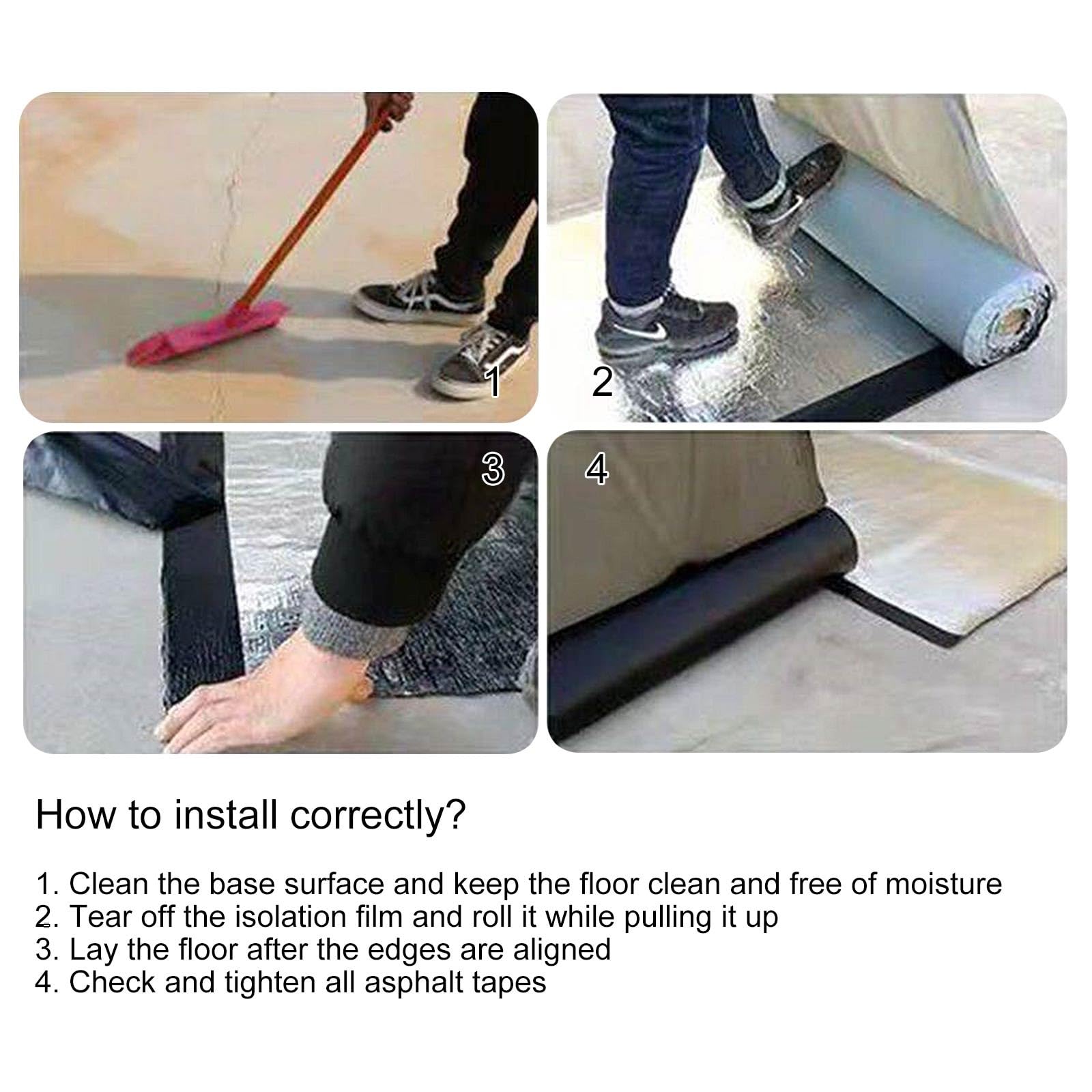 1

2

3

4

How to install correctly?

1. Clean the base surface and keep the floor clean and free of moisture
2. Tear off the isolation film and roll it while pulling it up
3. Lay the floor after the edges are aligned
4. Check and tighten all asphalt tapes