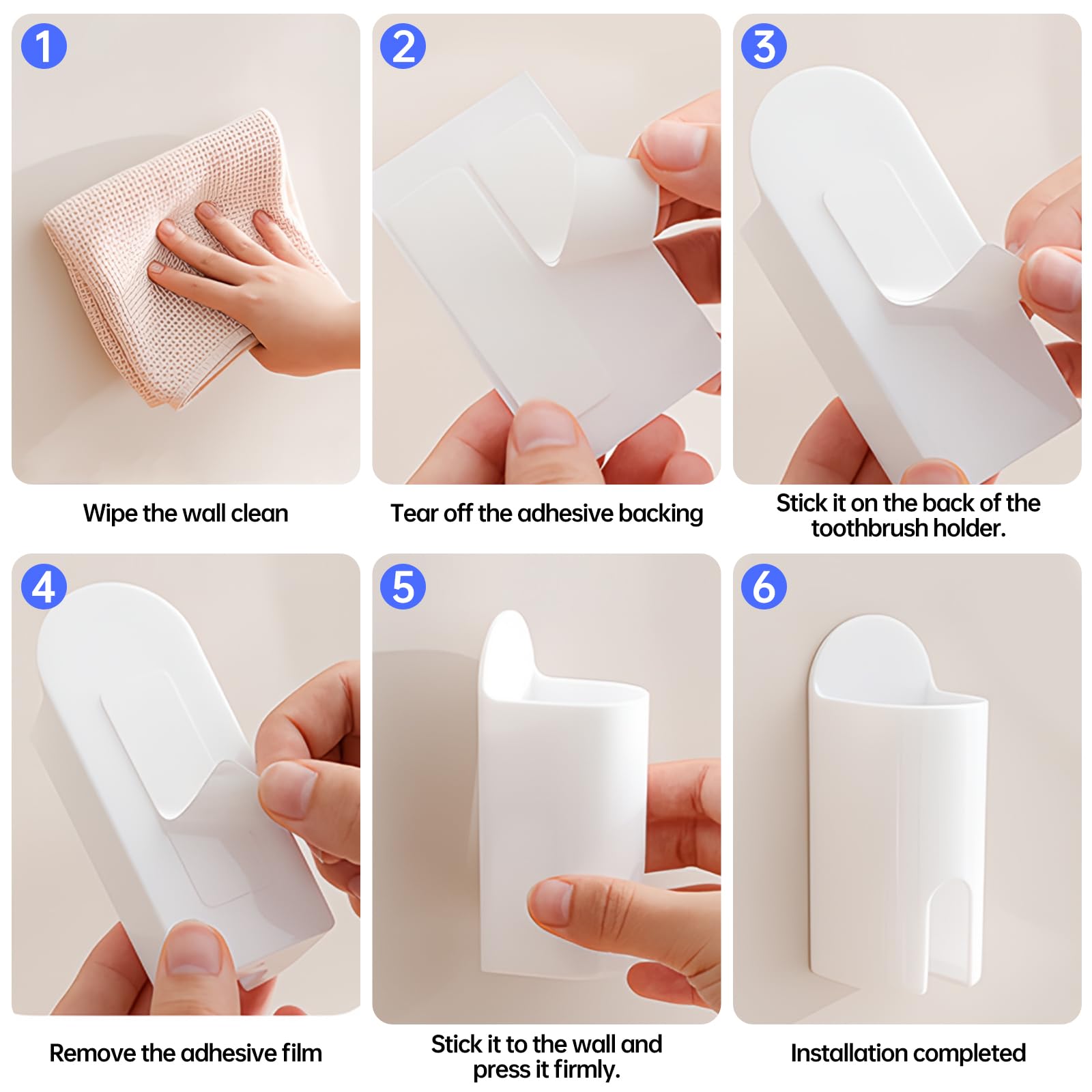 1
Wipe the wall clean

2
Tear off the adhesive backing

3
Stick it on the back of the toothbrush holder.

4
Remove the adhesive film

5
Stick it to the wall and press it firmly.

6
Installation completed