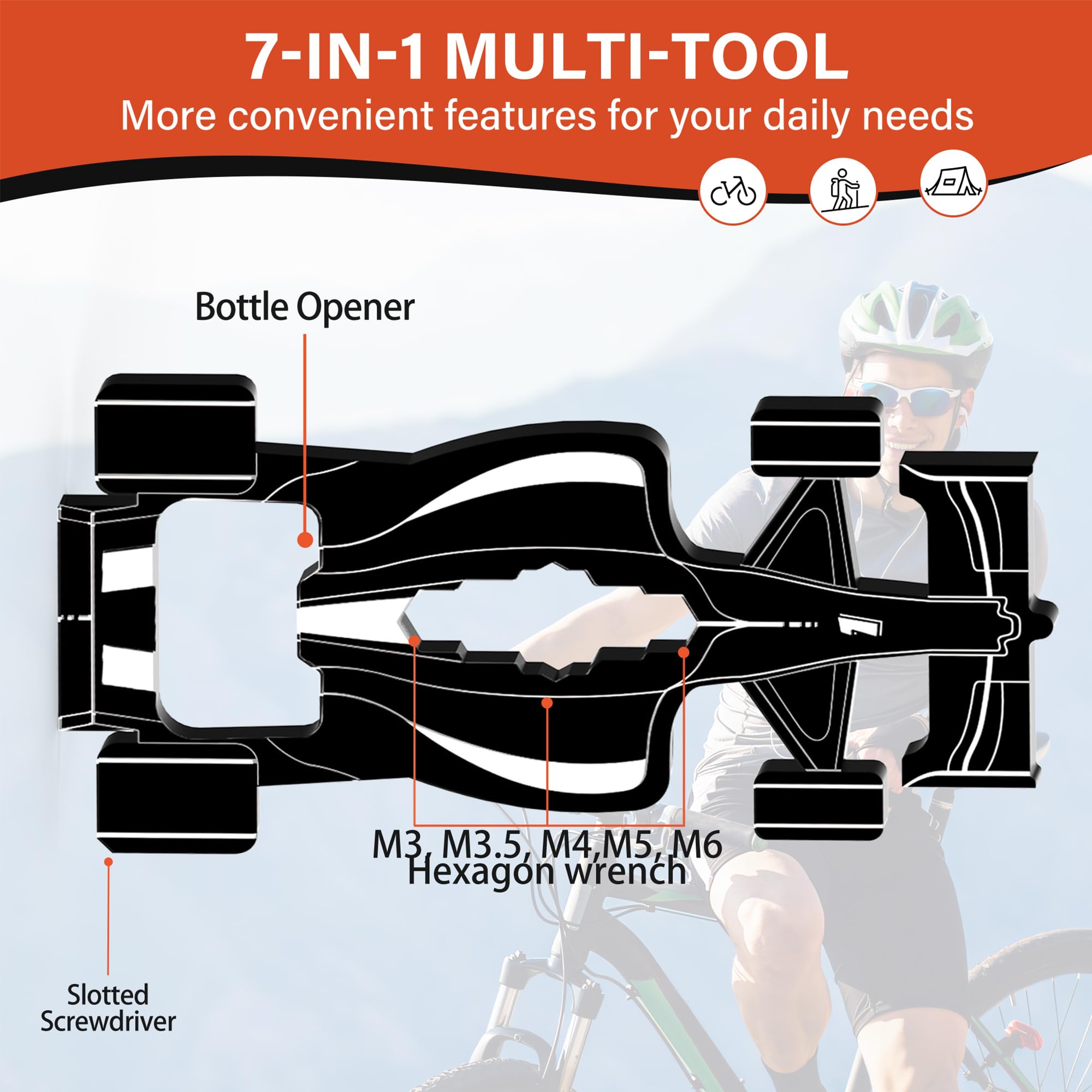 7-IN-1 MULTI-TOOL
More convenient features for your daily needs

Bottle Opener

M3, M3.5, M4,M5, M6
Hexagon wrench

Slotted
Screwdriver