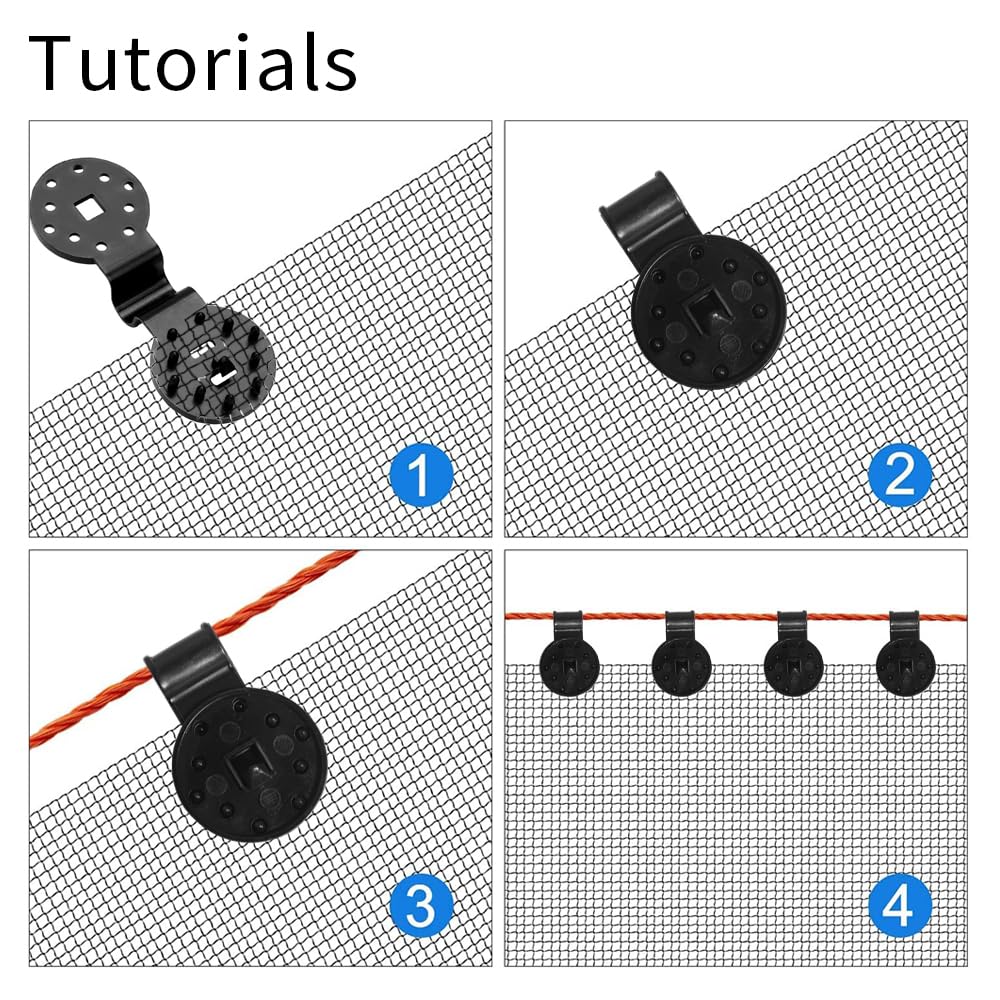 Tutorials

1

2

3

4