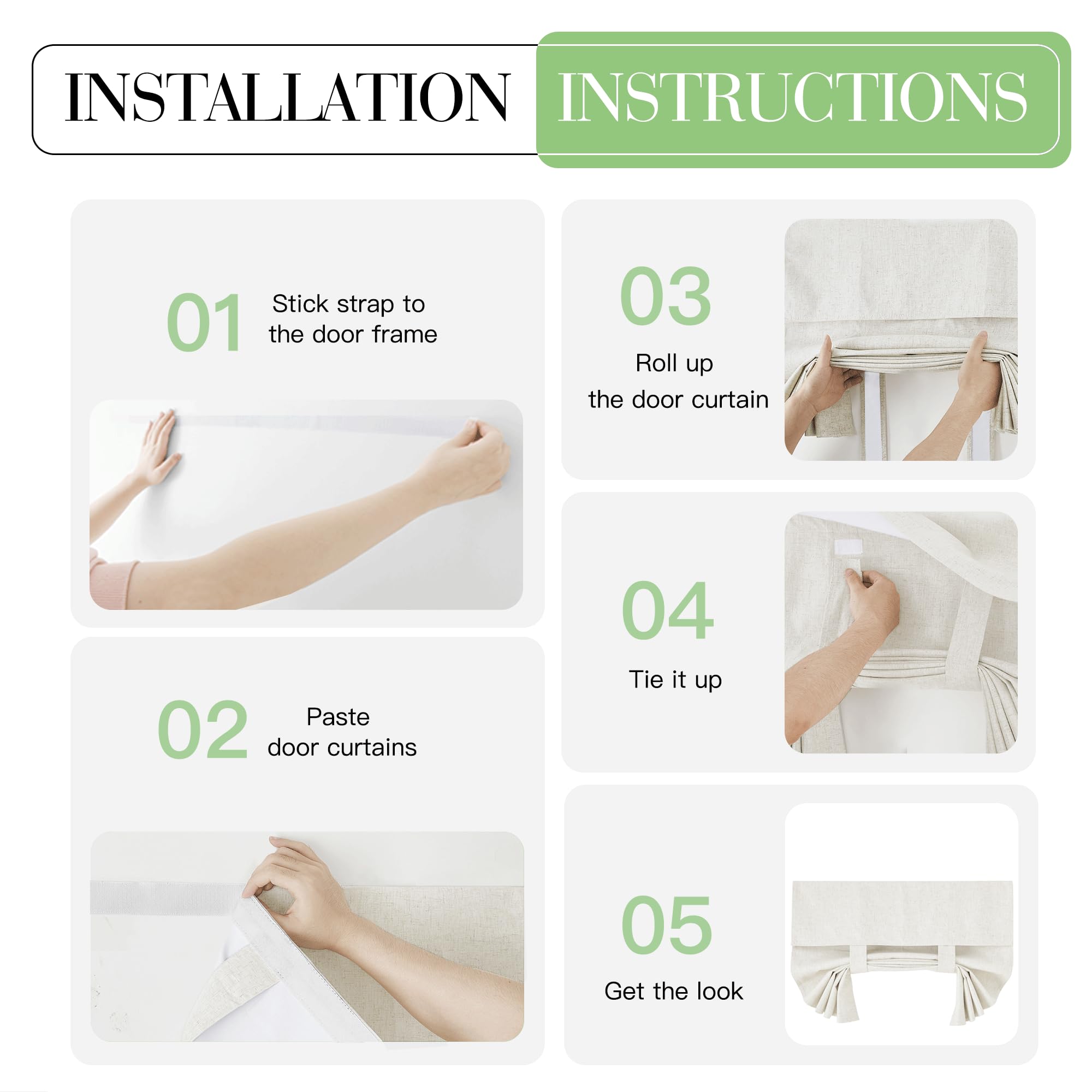 INSTALLATION INSTRUCTIONS

01 Stick strap to the door frame

02 Paste door curtains

03 Roll up the door curtain

04 Tie it up

05 Get the look