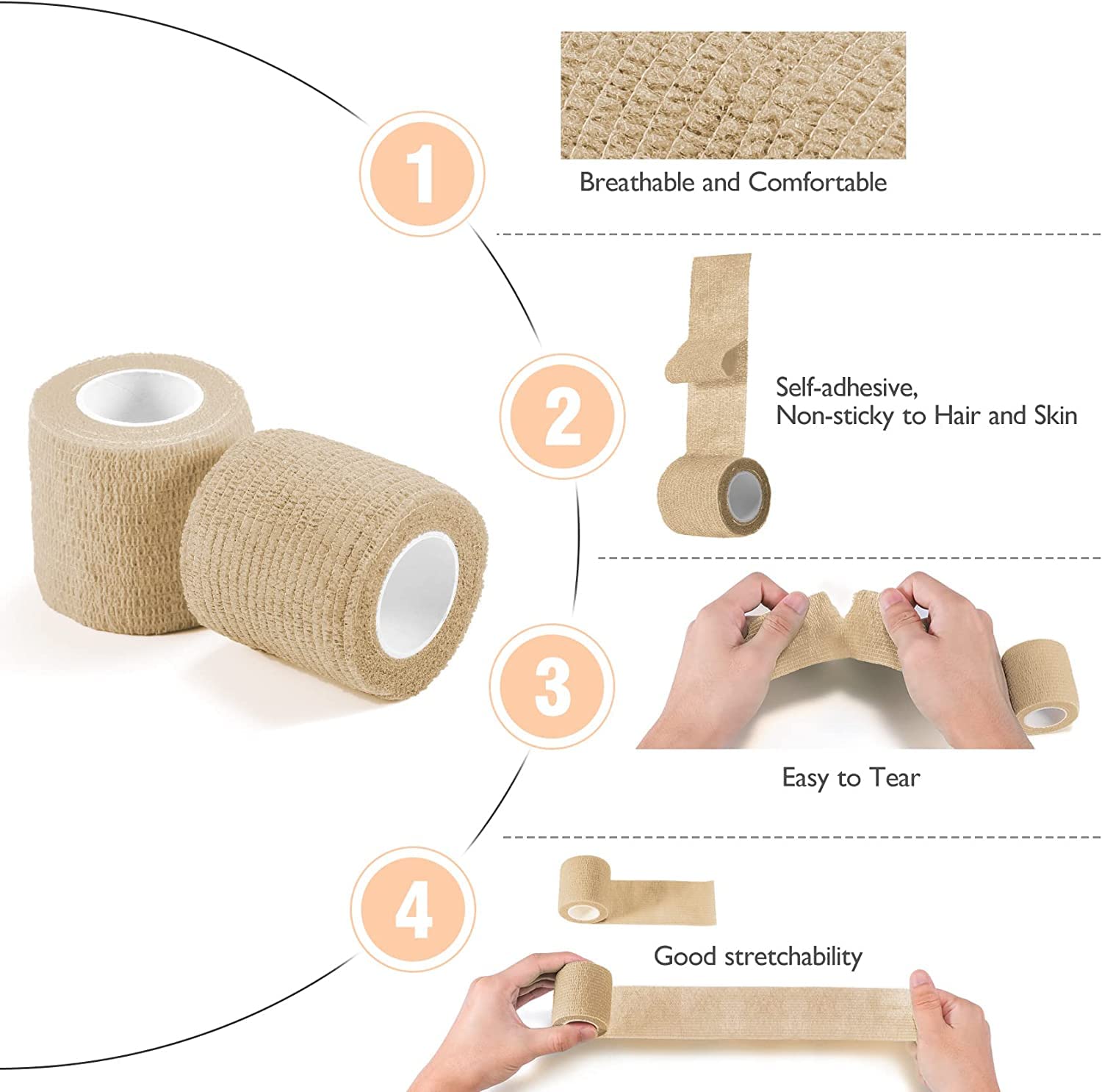 1

Breathable and Comfortable

2

Self-adhesive,
Non-sticky to Hair and Skin

3

Easy to Tear

4

Good stretchability