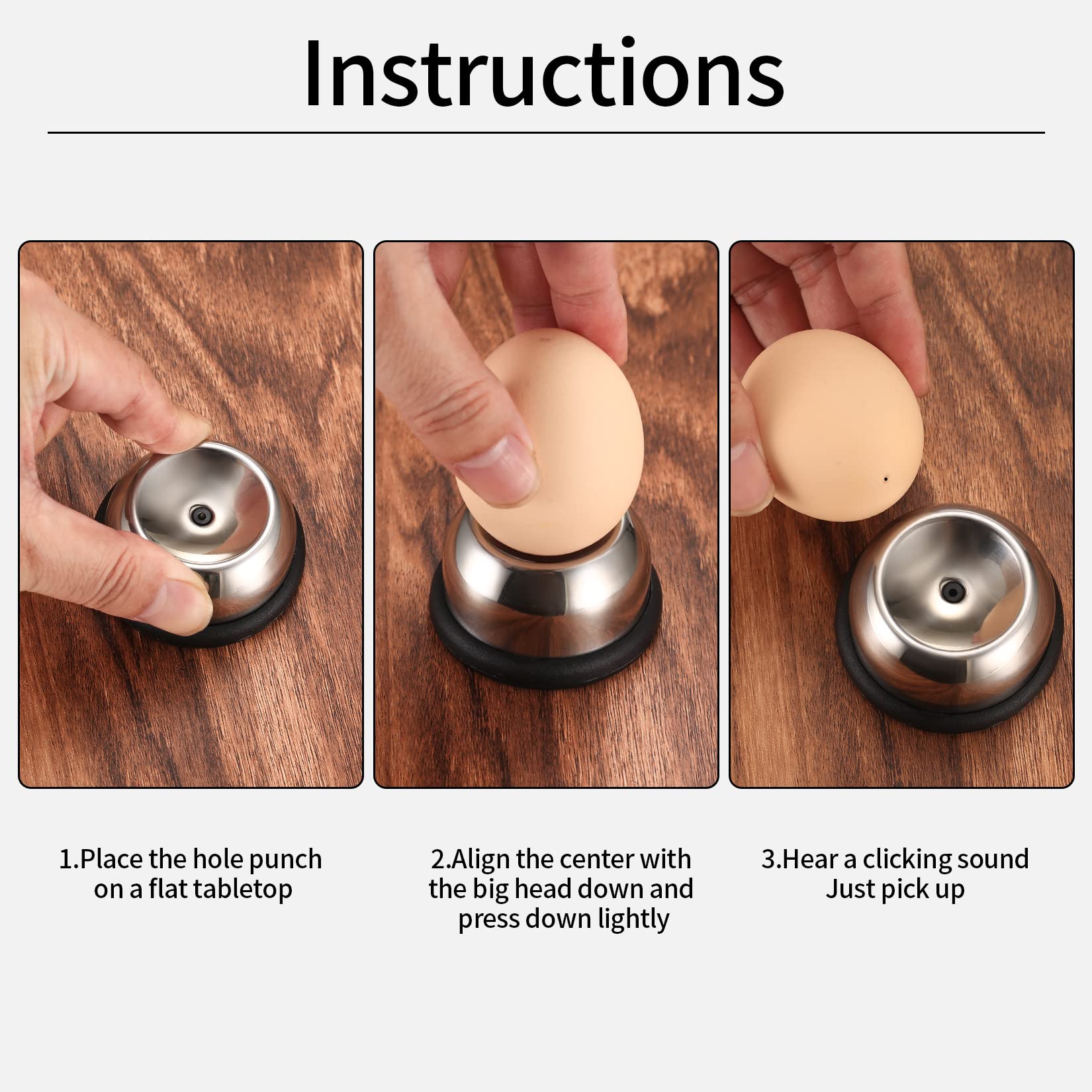 Instructions

1.Place the hole punch on a flat tabletop

2.Align the center with the big head down and press down lightly

3.Hear a clicking sound Just pick up