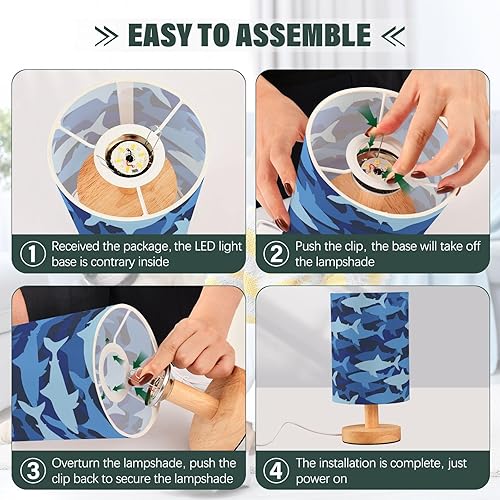 EASY TO ASSEMBLE

① Received the package, the LED light base is contrary inside

② Push the clip, the base will take off the lampshade

③ Overturn the lampshade, push the clip back to secure the lampshade

④ The installation is complete, just power on