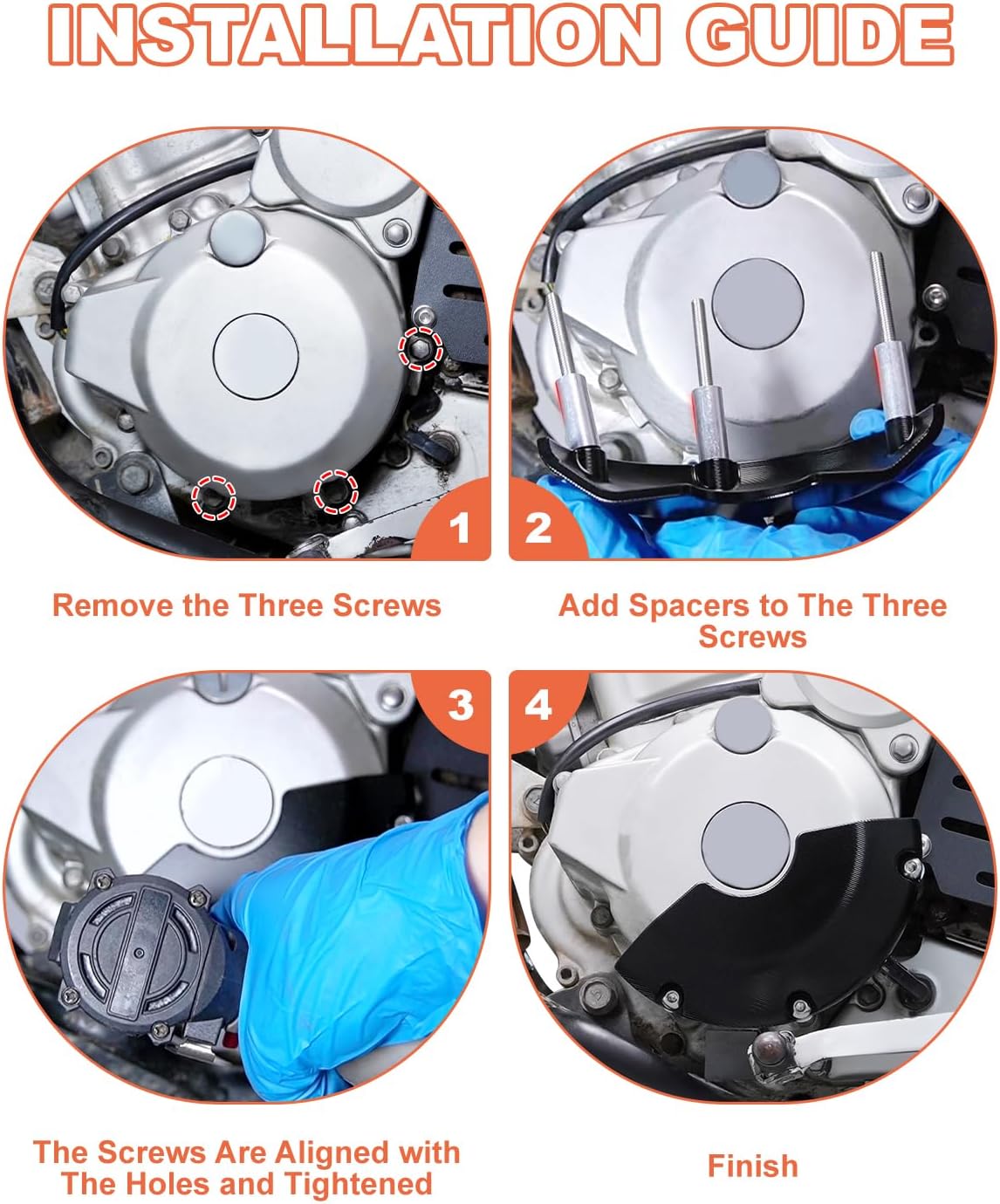 INSTALLATION GUIDE

1

Remove the Three Screws

2

Add Spacers to The Three Screws

3

The Screws Are Aligned with The Holes and Tightened

4

Finish