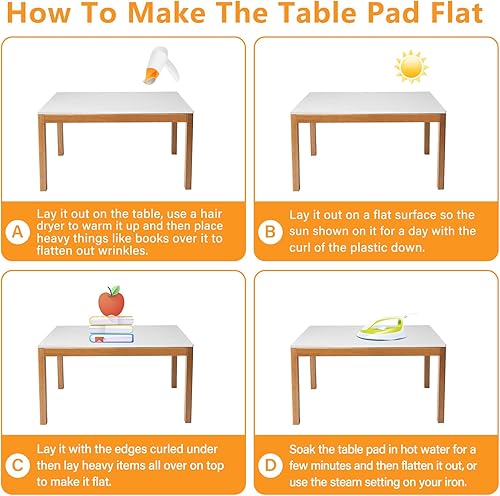 How To Make The Table Pad Flat

A Lay it out on the table, use a hair dryer to warm it up and then place heavy things like books over it to flatten out wrinkles.

B Lay it out on a flat surface so the sun shown on it for a day with the curl of the plastic down.

C Lay it with the edges curled under then lay heavy items all over on top to make it flat.

D Soak the table pad in hot water for a few minutes and then flatten it out, or use the steam setting on your iron.