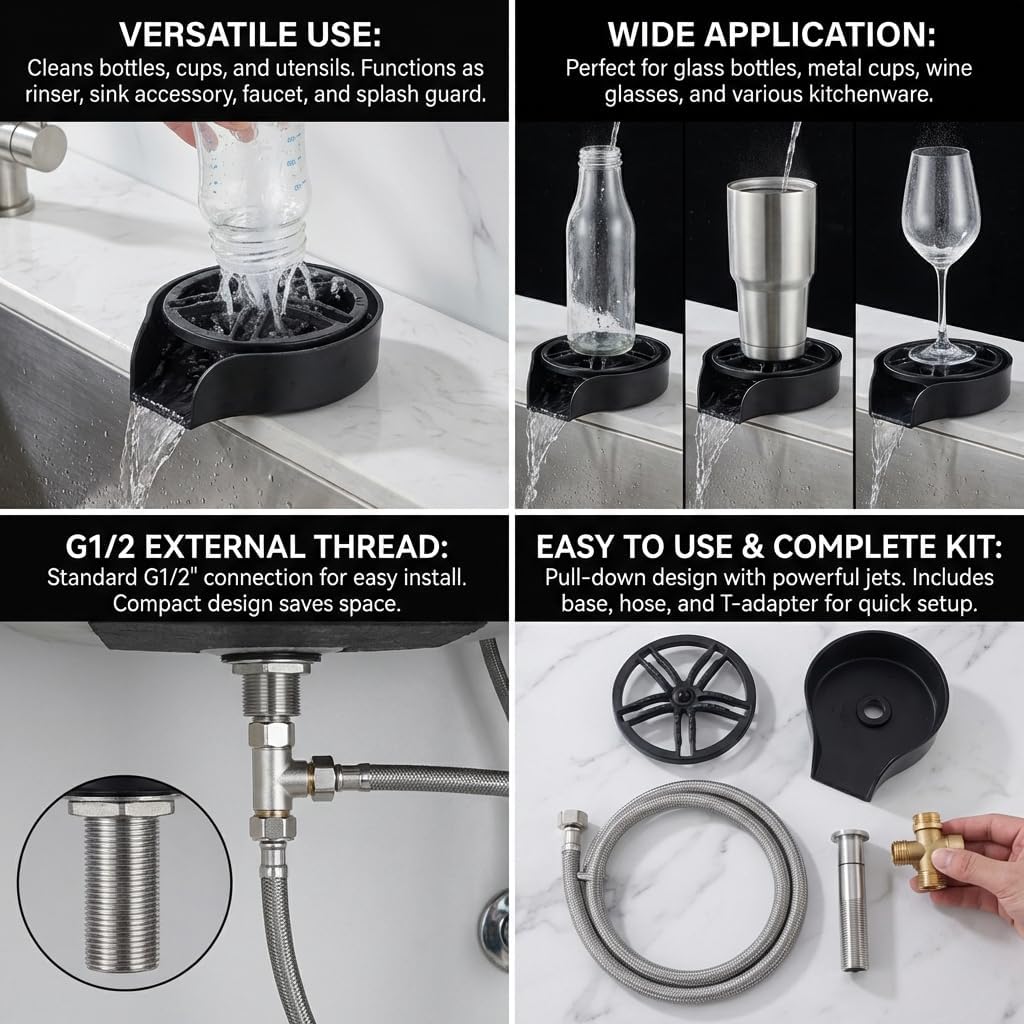 VERSATILE USE:
Cleans bottles, cups, and utensils. Functions as rinser, sink accessory, faucet, and splash guard.

WIDE APPLICATION:
Perfect for glass bottles, metal cups, wine glasses, and various kitchenware.

G1/2 EXTERNAL THREAD:
Standard G1/2" connection for easy install. Compact design saves space.

EASY TO USE & COMPLETE KIT:
Pull-down design with powerful jets. Includes base, hose, and T-adapter for quick setup.