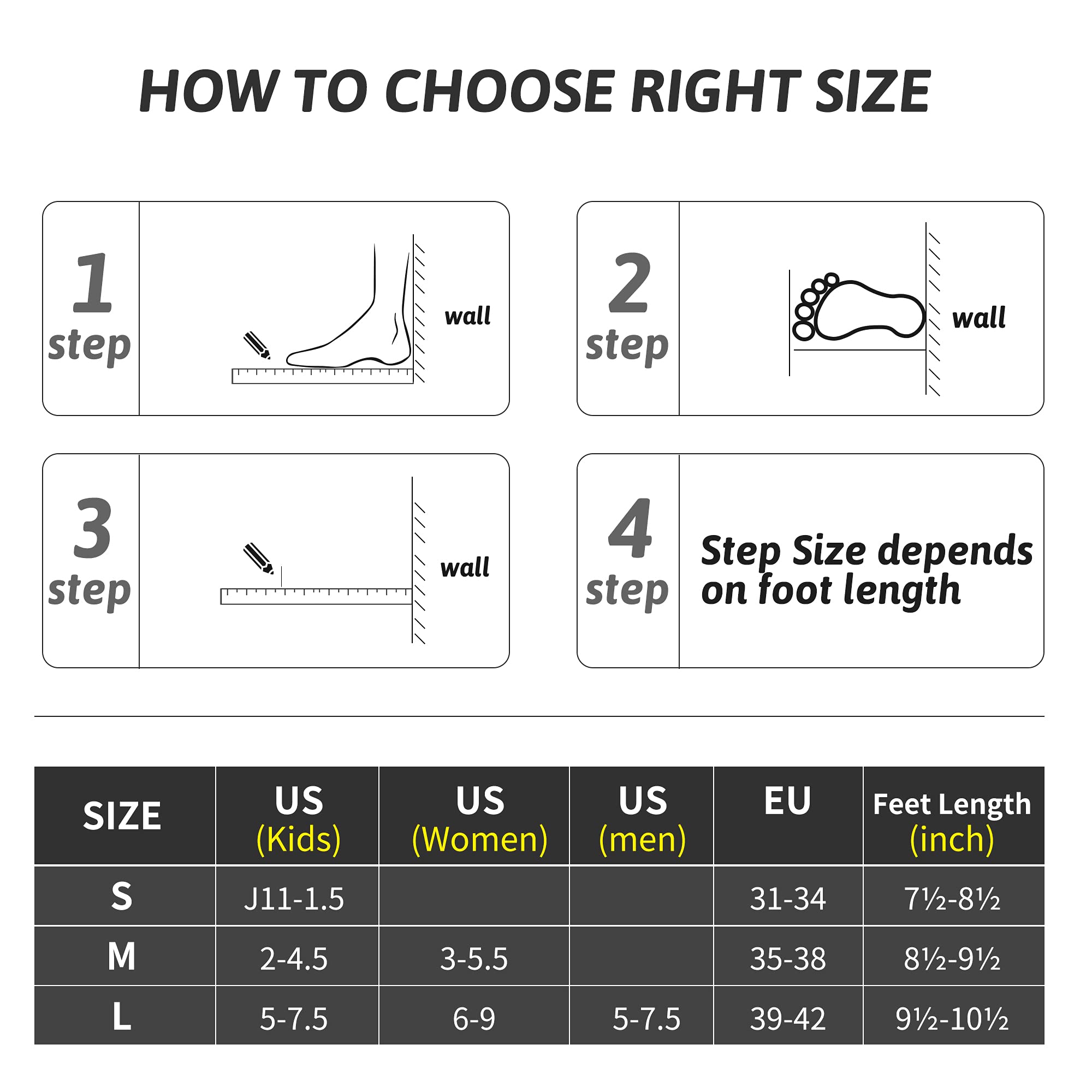 HOW TO CHOOSE RIGHT SIZE

1 step

wall

2 step

wall

3 step

wall

4 step

Step Size depends on foot length

| SIZE | US (Kids) | US (Women) | US (men) | EU | Feet Length (inch) |
|---|---|---|---|---|---|
| S | J11-1.5 | | | 31-34 | 7½-8½ |
| M | 2-4.5 | 3-5.5 | | 35-38 | 8½-9½ |
| L | 5-7.5 | 6-9 | 5-7.5 | 39-42 | 9½-10½ |