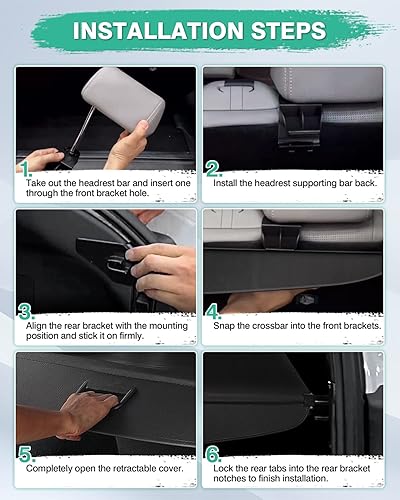 INSTALLATION STEPS

1.
Take out the headrest bar and insert one through the front bracket hole.

2.
Install the headrest supporting bar back.

3.
Align the rear bracket with the mounting position and stick it on firmly.

4.
Snap the crossbar into the front brackets.

5.
Completely open the retractable cover.

6.
Lock the rear tabs into the rear bracket notches to finish installation.