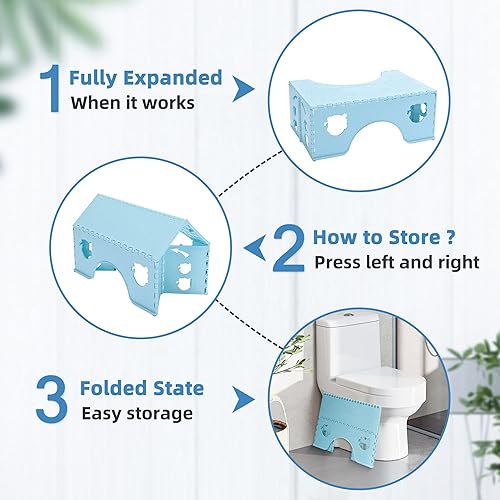 1 Fully Expanded
When it works

2 How to Store ?
Press left and right

3 Folded State
Easy storage