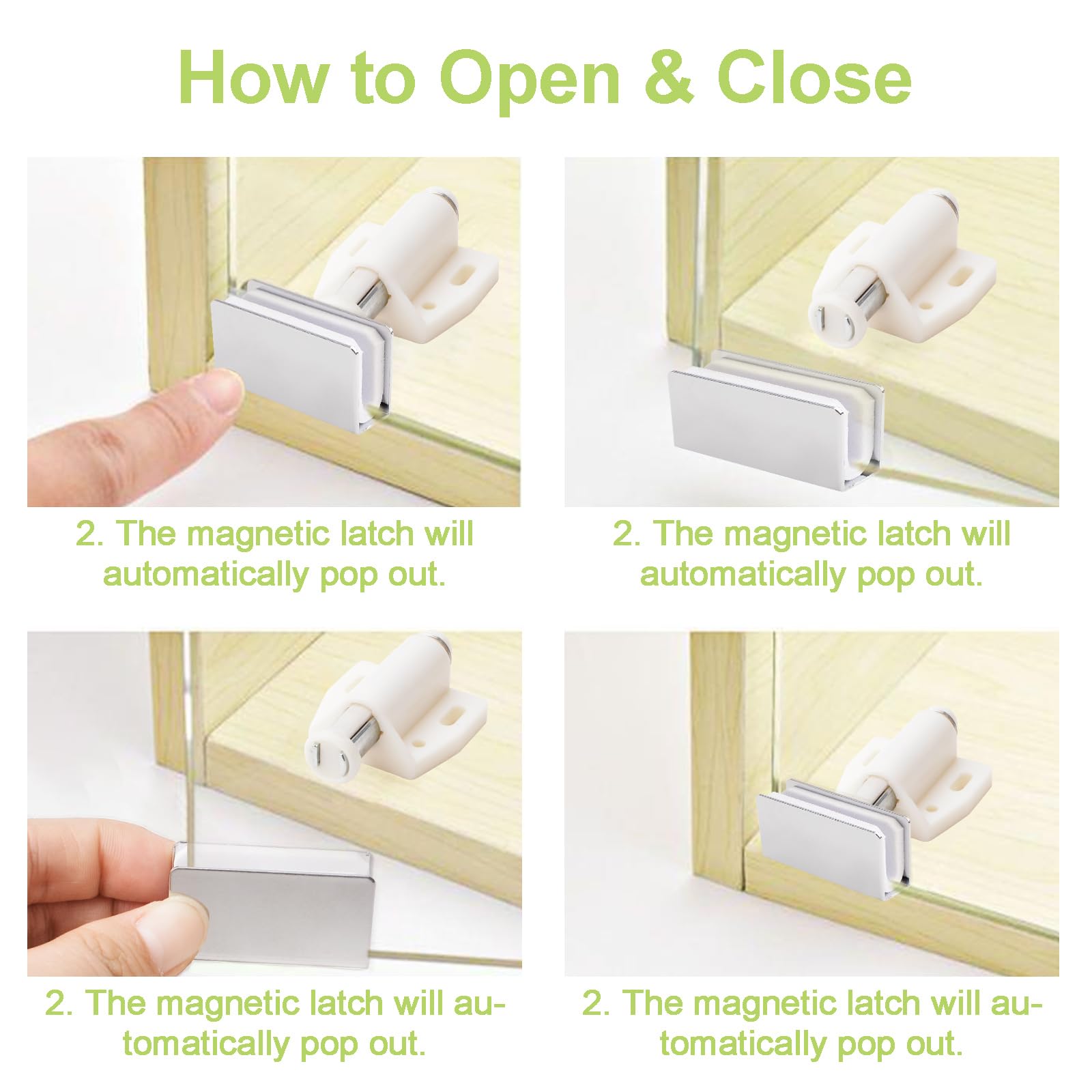 How to Open & Close

2. The magnetic latch will automatically pop out.

2. The magnetic latch will automatically pop out.

2. The magnetic latch will automatically pop out.

2. The magnetic latch will automatically pop out.