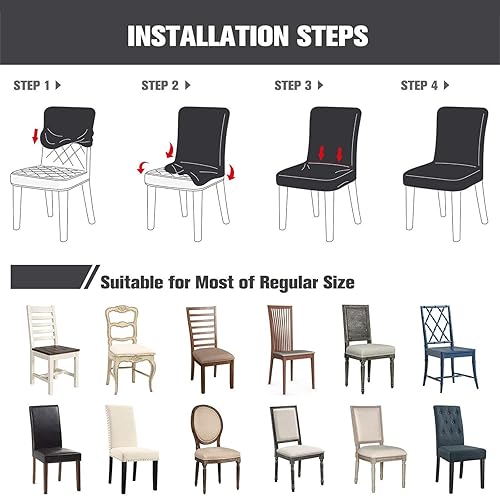 INSTALLATION STEPS

STEP 1

STEP 2

STEP 3

STEP 4

Suitable for Most of Regular Size