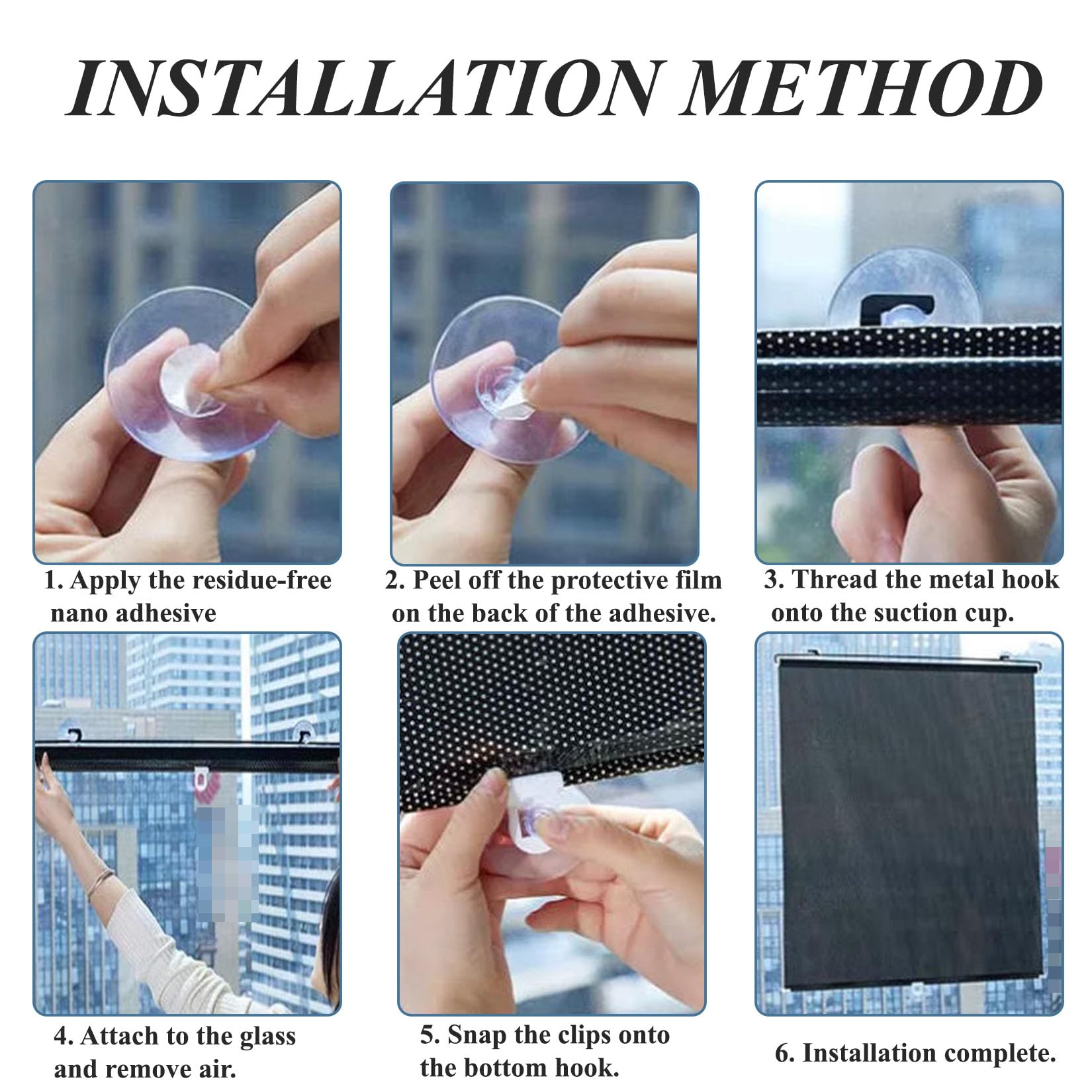 INSTALLATION METHOD

1. Apply the residue-free nano adhesive

2. Peel off the protective film on the back of the adhesive.

3. Thread the metal hook onto the suction cup.

4. Attach to the glass and remove air.

5. Snap the clips onto the bottom hook.

6. Installation complete.