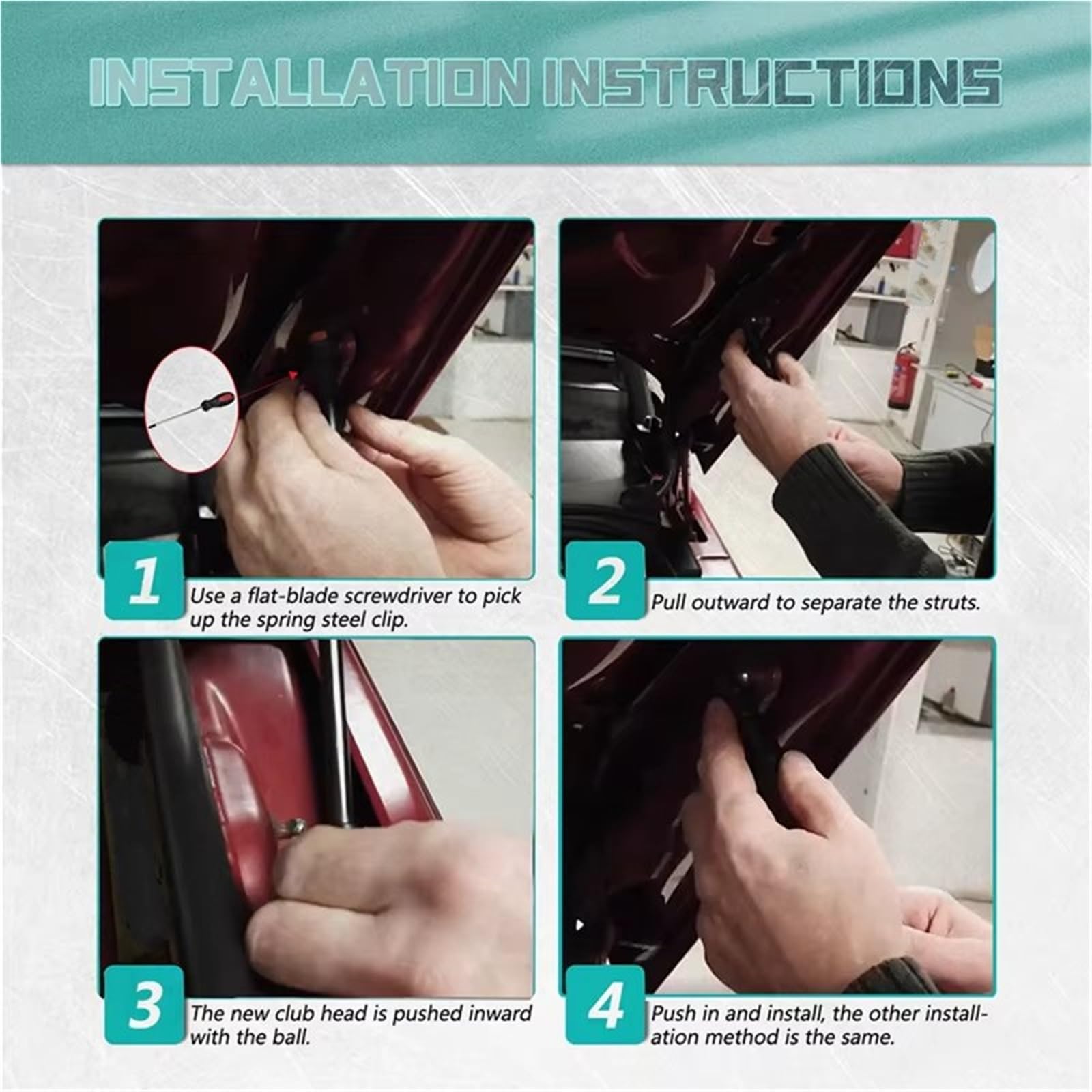 INSTALLATION INSTRUCTIONS

1 Use a flat-blade screwdriver to pick up the spring steel clip.

2 Pull outward to separate the struts.

3 The new club head is pushed inward with the ball.

4 Push in and install, the other installation method is the same.