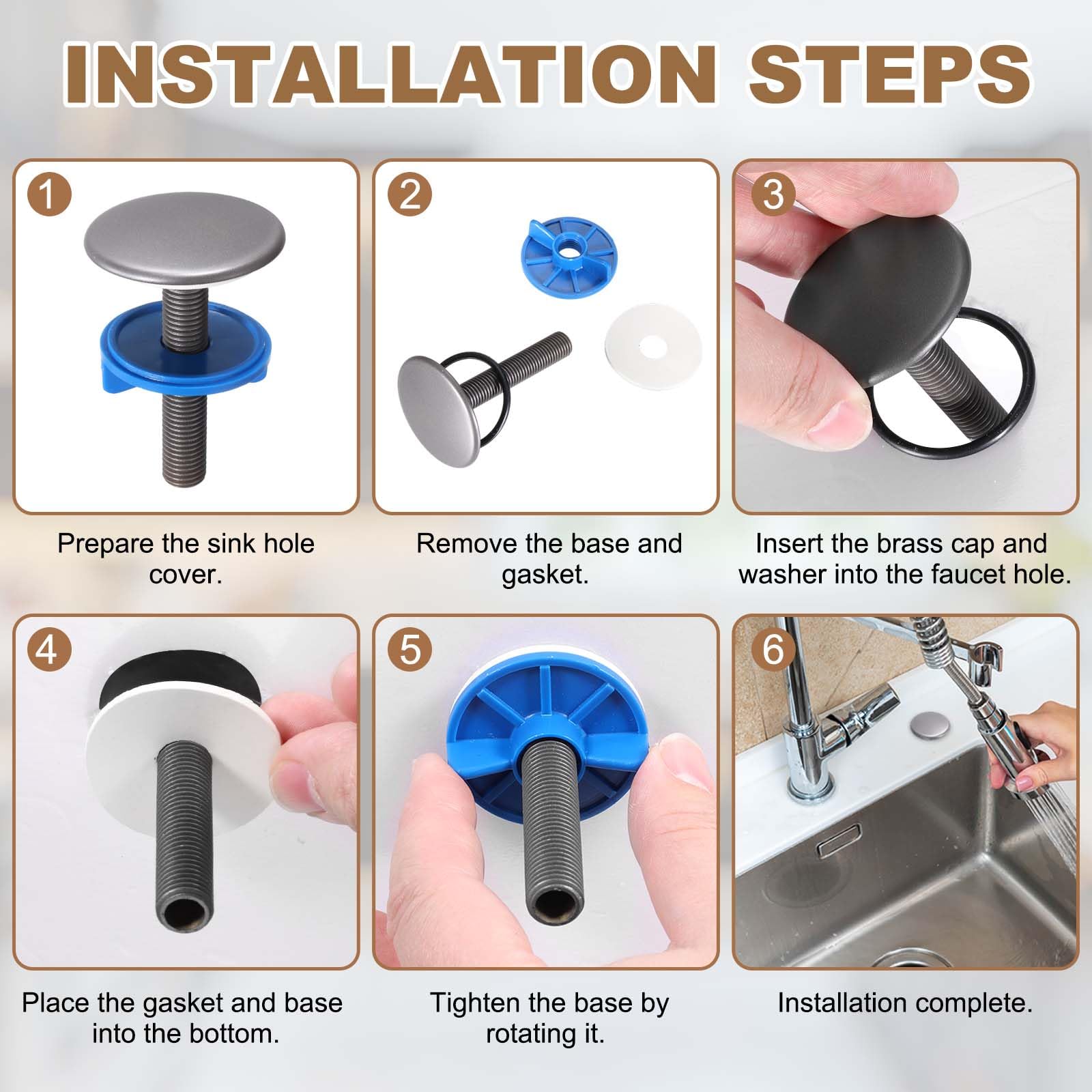 INSTALLATION STEPS

1

Prepare the sink hole cover.

2

Remove the base and gasket.

3

Insert the brass cap and washer into the faucet hole.

4

Place the gasket and base into the bottom.

5

Tighten the base by rotating it.

6

Installation complete.