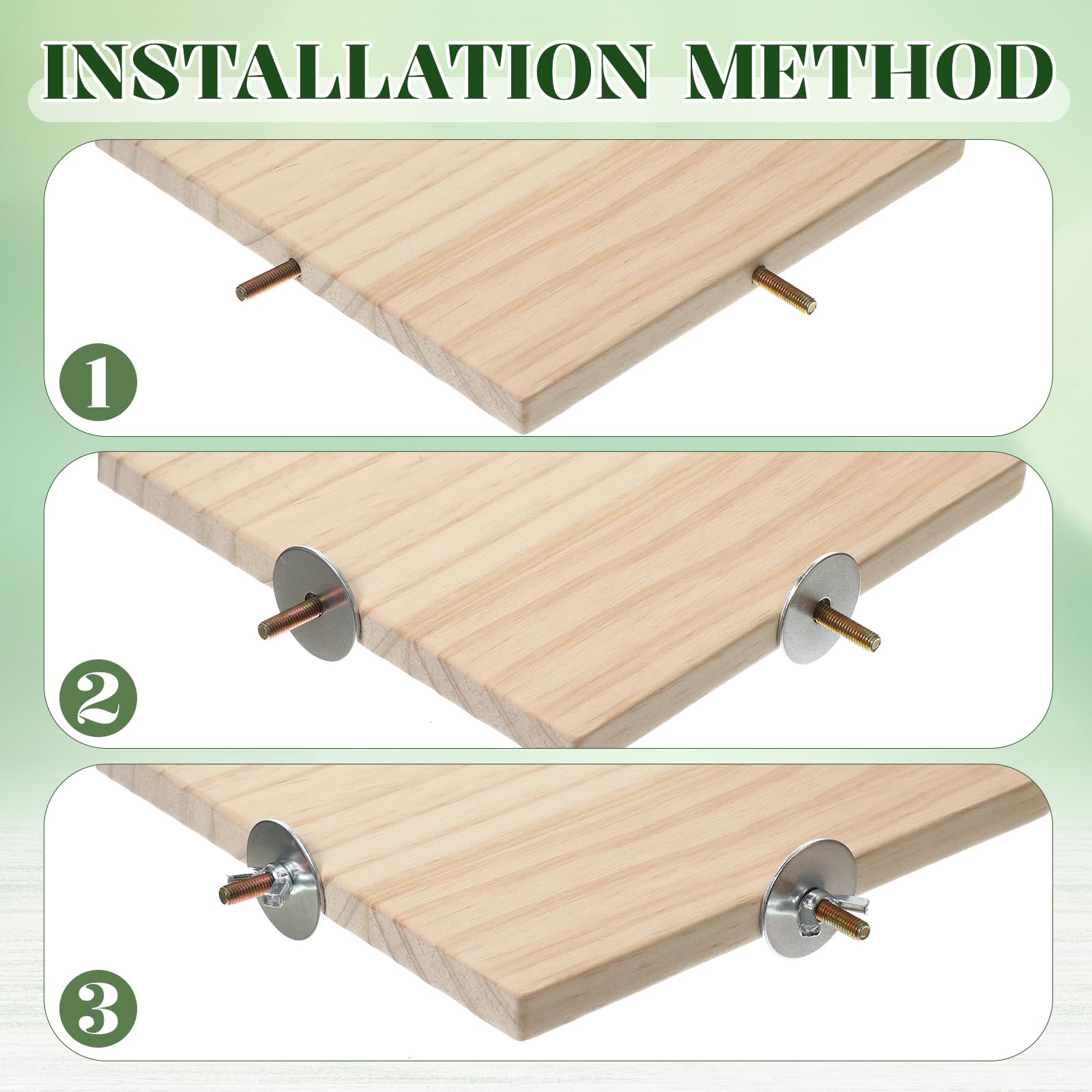 INSTALLATION METHOD

1

2

3