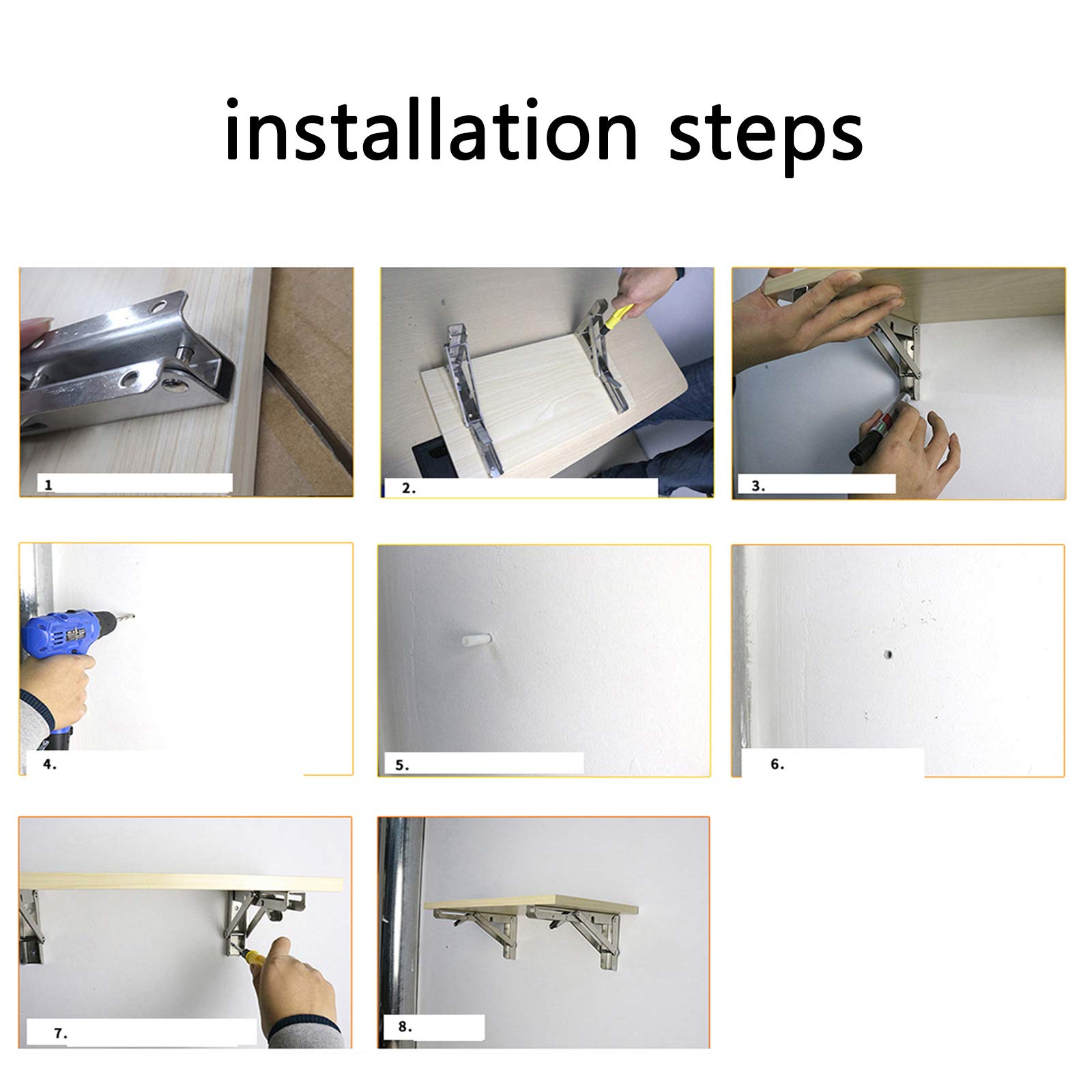 installation steps

1

2.

3.

4.

5.

6.

7.

8.