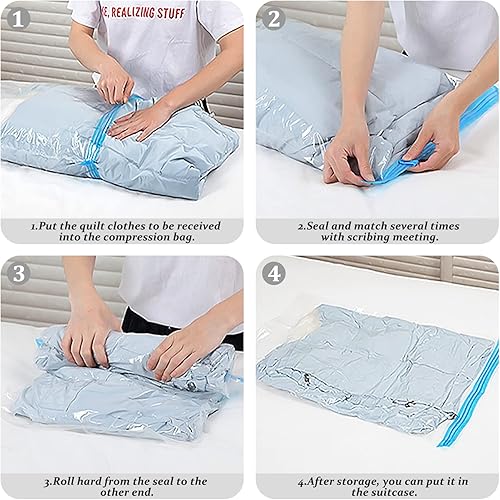 1

E, REALIZING STUFF

1.Put the quilt clothes to be received into the compression bag.

2

2.Seal and match several times with scribing meeting.

3

3.Roll hard from the seal to the other end.

4

4.After storage, you can put it in the suitcase.