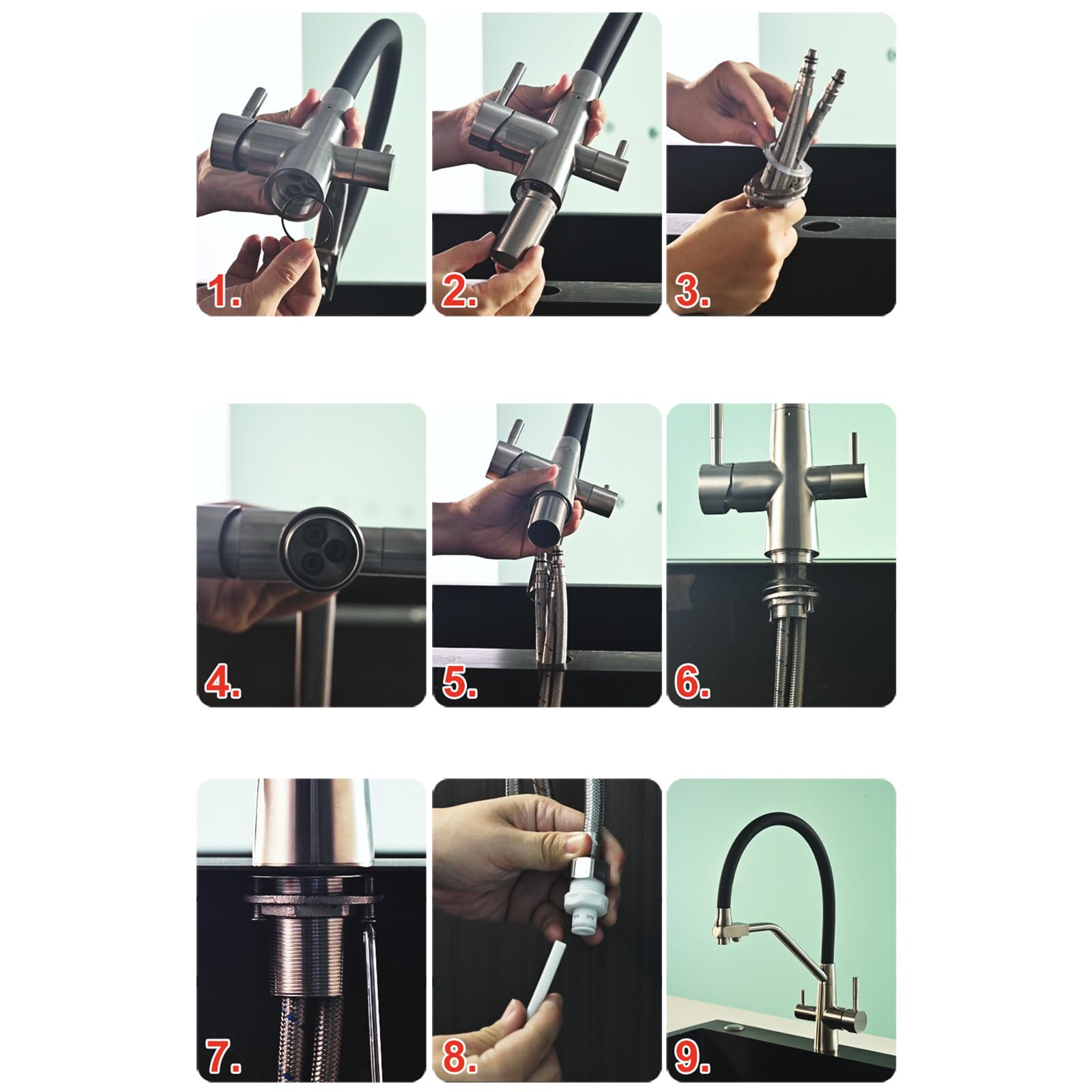 1.

2.

3.

4.

5.

6.

7.

8.

9.