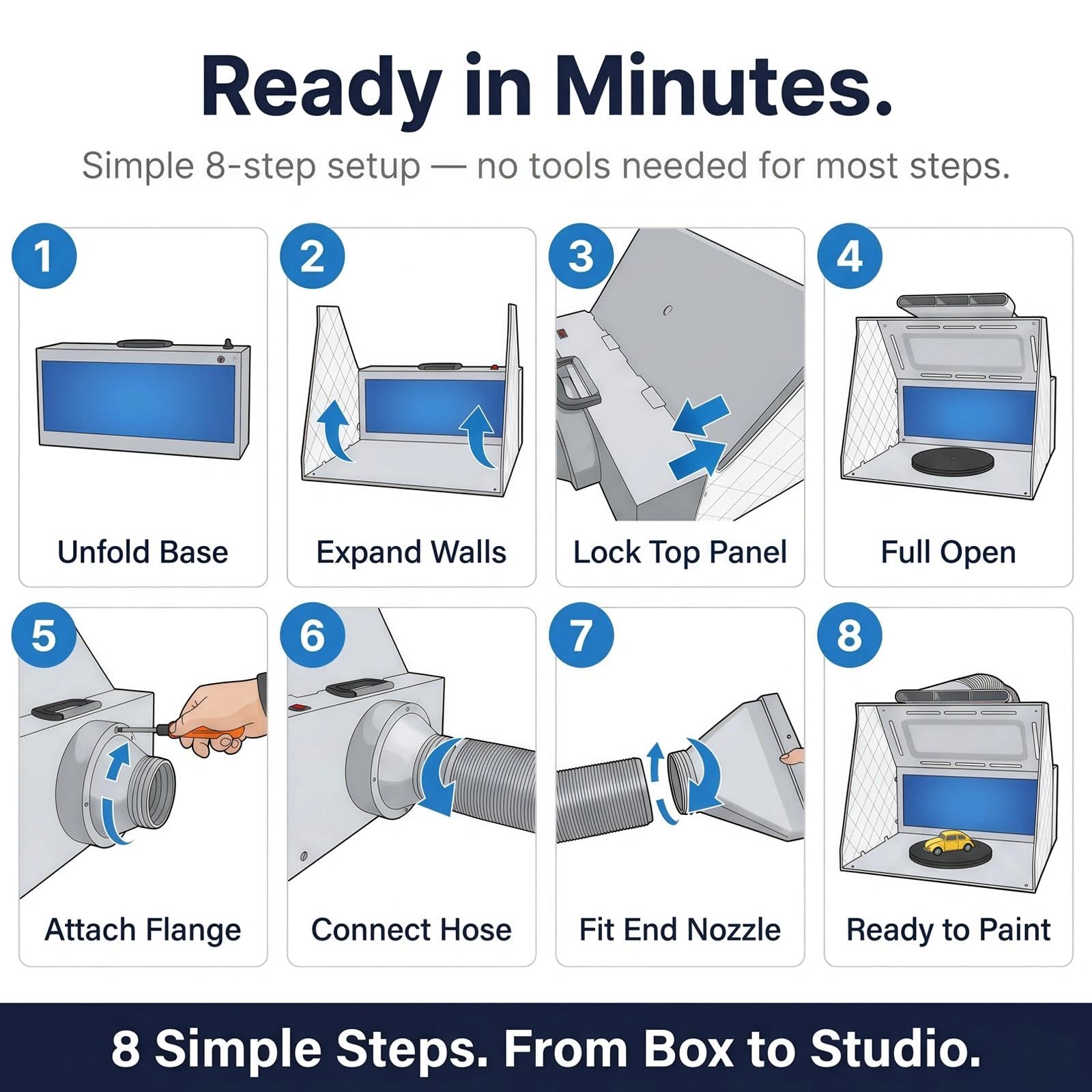 Ready in Minutes.

Simple 8-step setup — no tools needed for most steps.

1
Unfold Base

2
Expand Walls

3
Lock Top Panel

4
Full Open

5
Attach Flange

6
Connect Hose

7
Fit End Nozzle

8
Ready to Paint

8 Simple Steps. From Box to Studio.