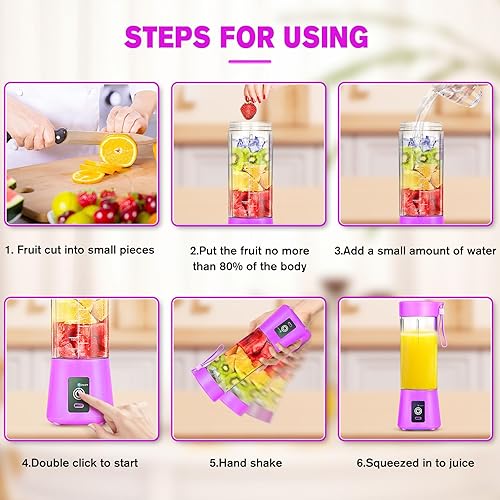 STEPS FOR USING

1. Fruit cut into small pieces

2.Put the fruit no more than 80% of the body

3.Add a small amount of water

4.Double click to start

5.Hand shake

6.Squeezed in to juice