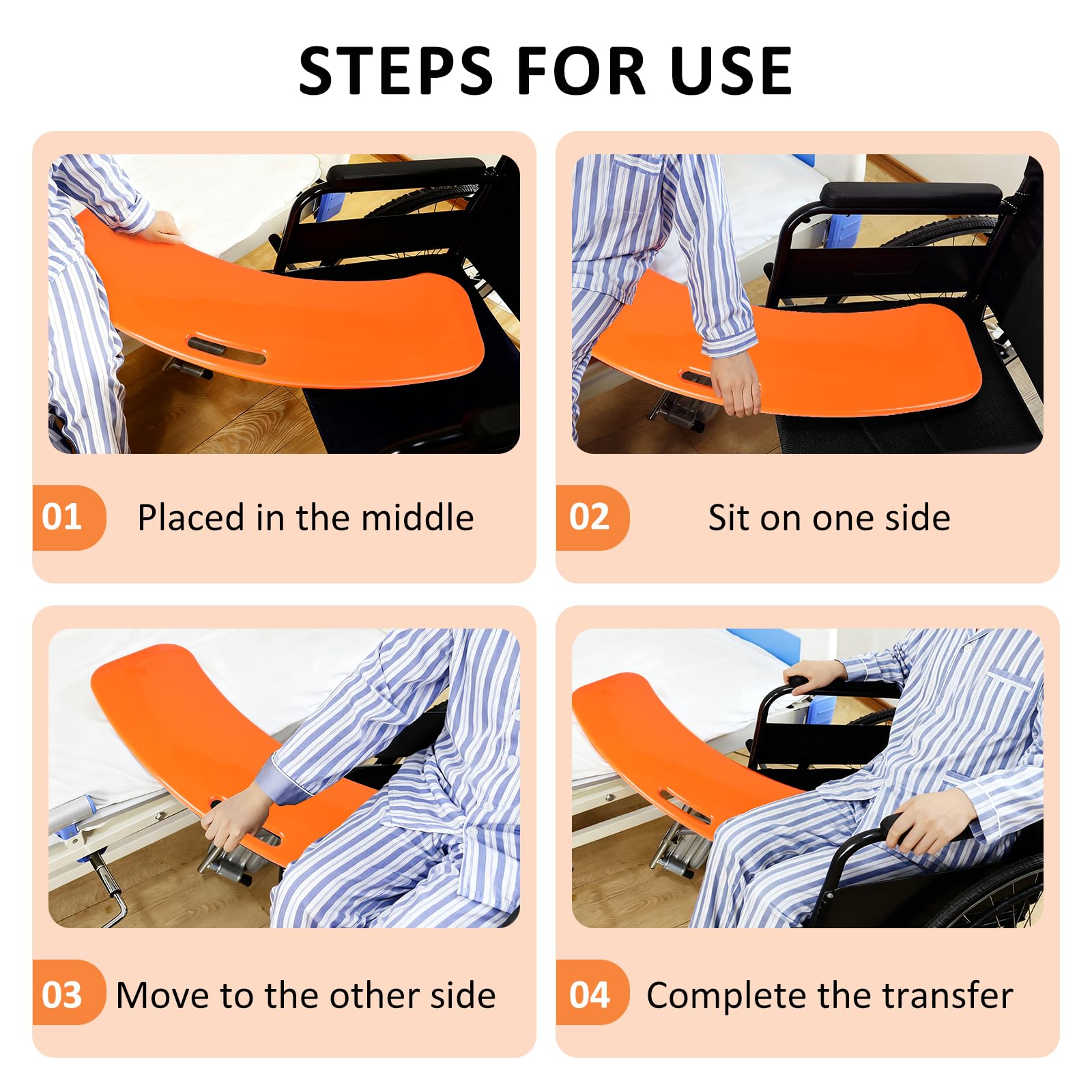 STEPS FOR USE

01 Placed in the middle

02 Sit on one side

03 Move to the other side

04 Complete the transfer