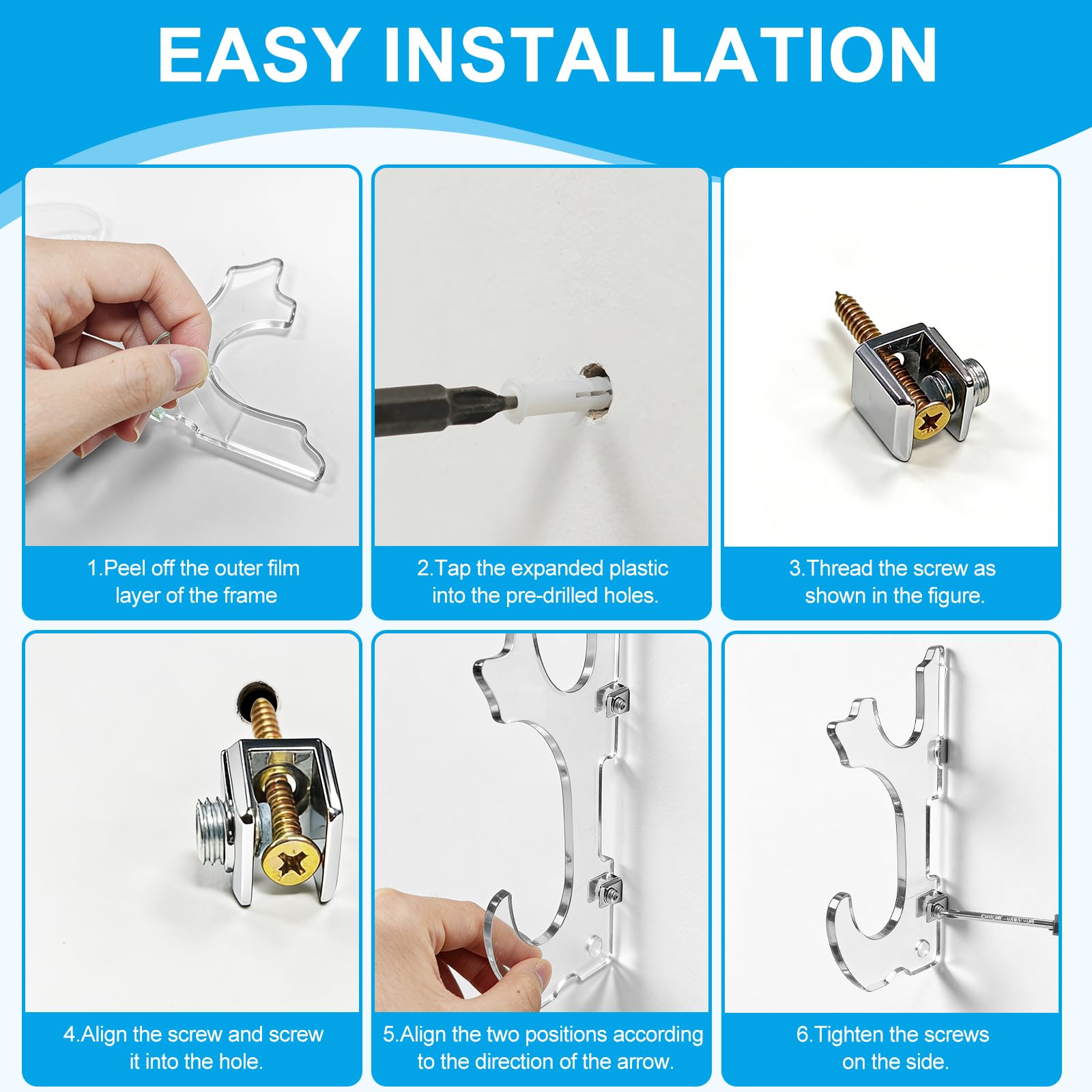 EASY INSTALLATION

1.Peel off the outer film layer of the frame

2.Tap the expanded plastic into the pre-drilled holes.

3.Thread the screw as shown in the figure.

4.Align the screw and screw it into the hole.

5.Align the two positions according to the direction of the arrow.

6.Tighten the screws on the side.