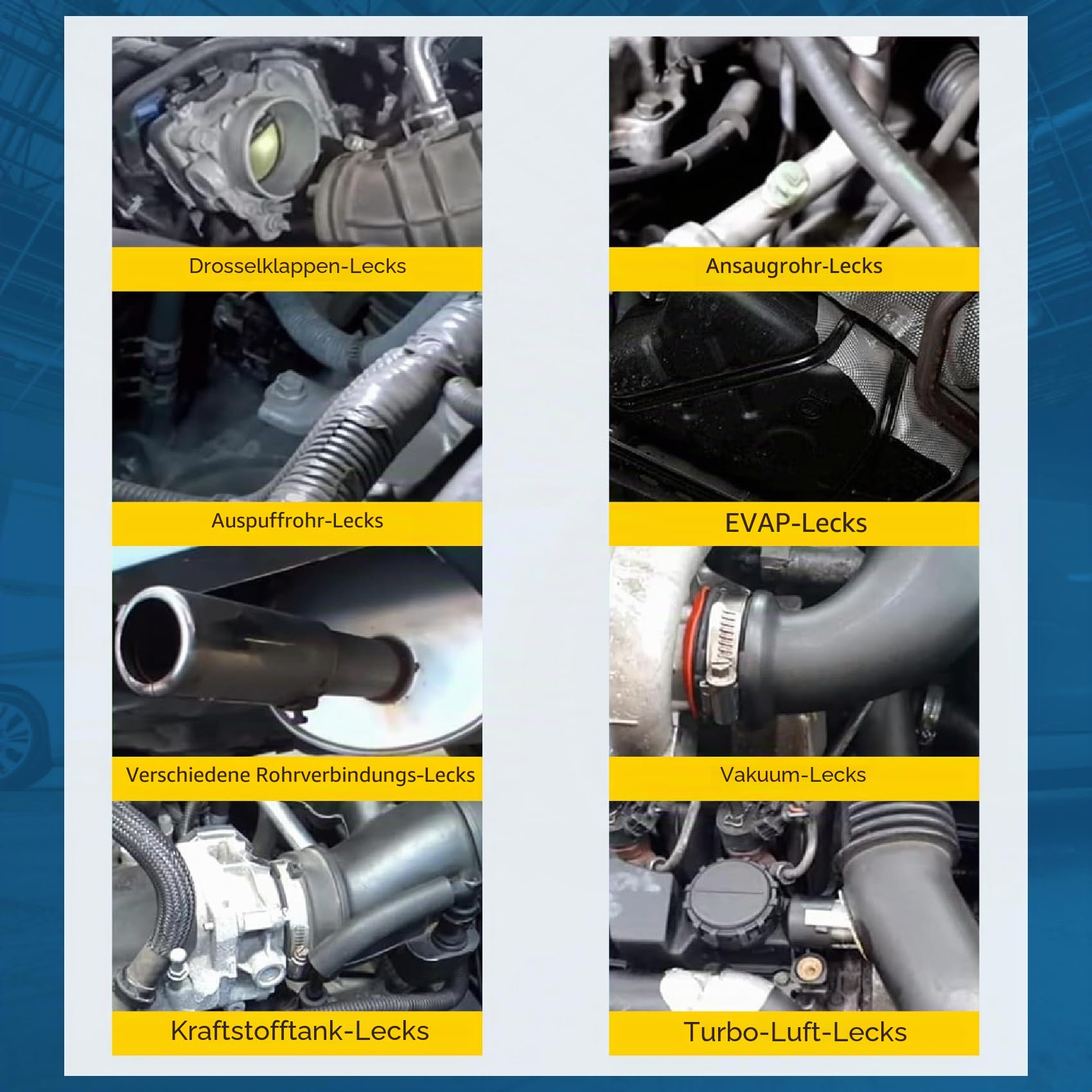 Drosselklappen-Lecks

Auspuffrohr-Lecks

Verschiedene Rohrverbindungs-Lecks

Kraftstofftank-Lecks

Ansaugrohr-Lecks

EVAP-Lecks

Vakuum-Lecks

Turbo-Luft-Lecks