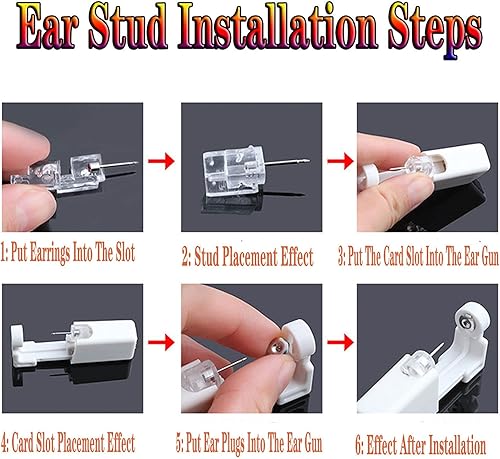 Ear Stud Installation Steps

1: Put Earrings Into The Slot

2: Stud Placement Effect

3: Put The Card Slot Into The Ear Gun

4: Card Slot Placement Effect

5: Put Ear Plugs Into The Ear Gun

6: Effect After Installation