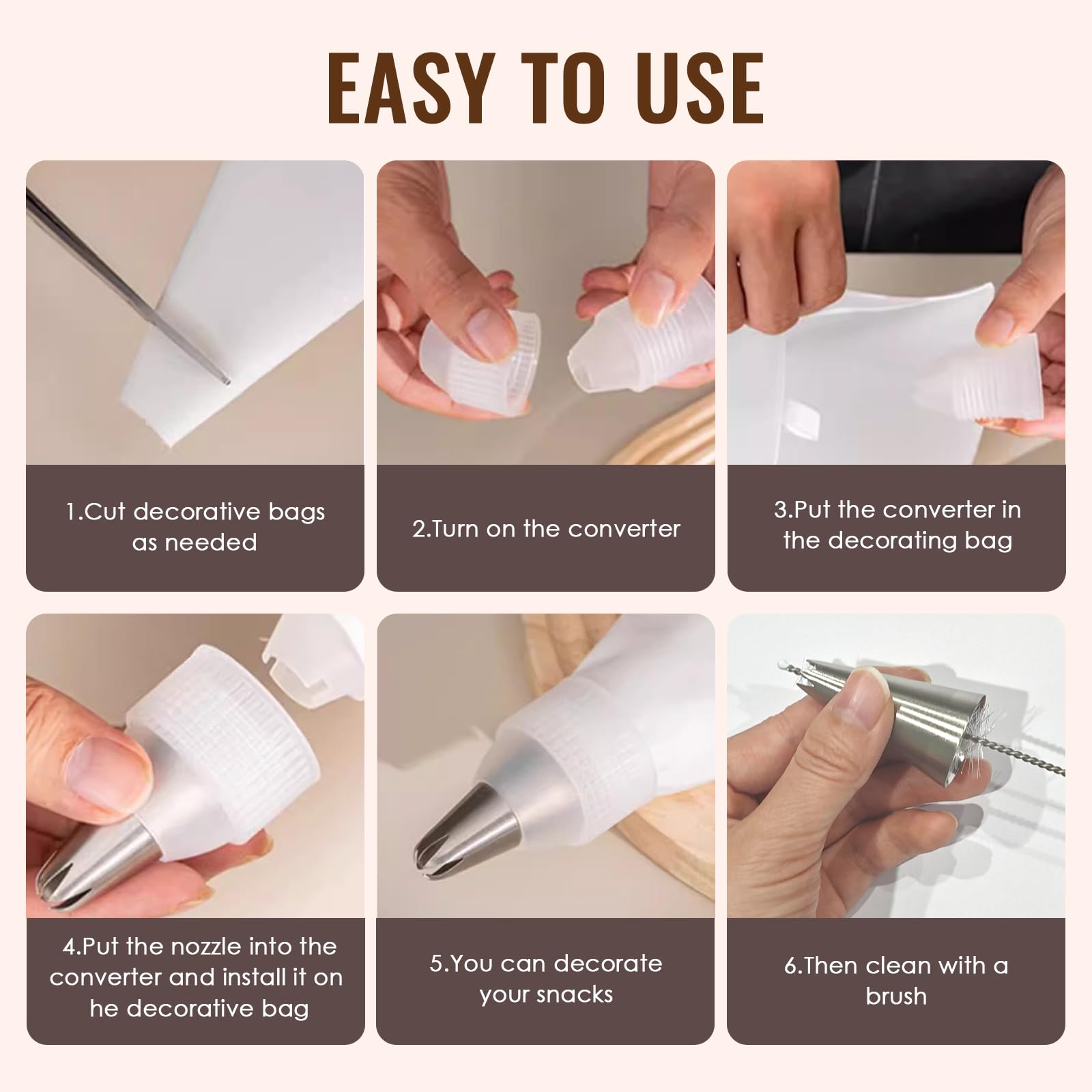 EASY TO USE

1.Cut decorative bags as needed

2.Turn on the converter

3.Put the converter in the decorating bag

4.Put the nozzle into the converter and install it on he decorative bag

5.You can decorate your snacks

6.Then clean with a brush