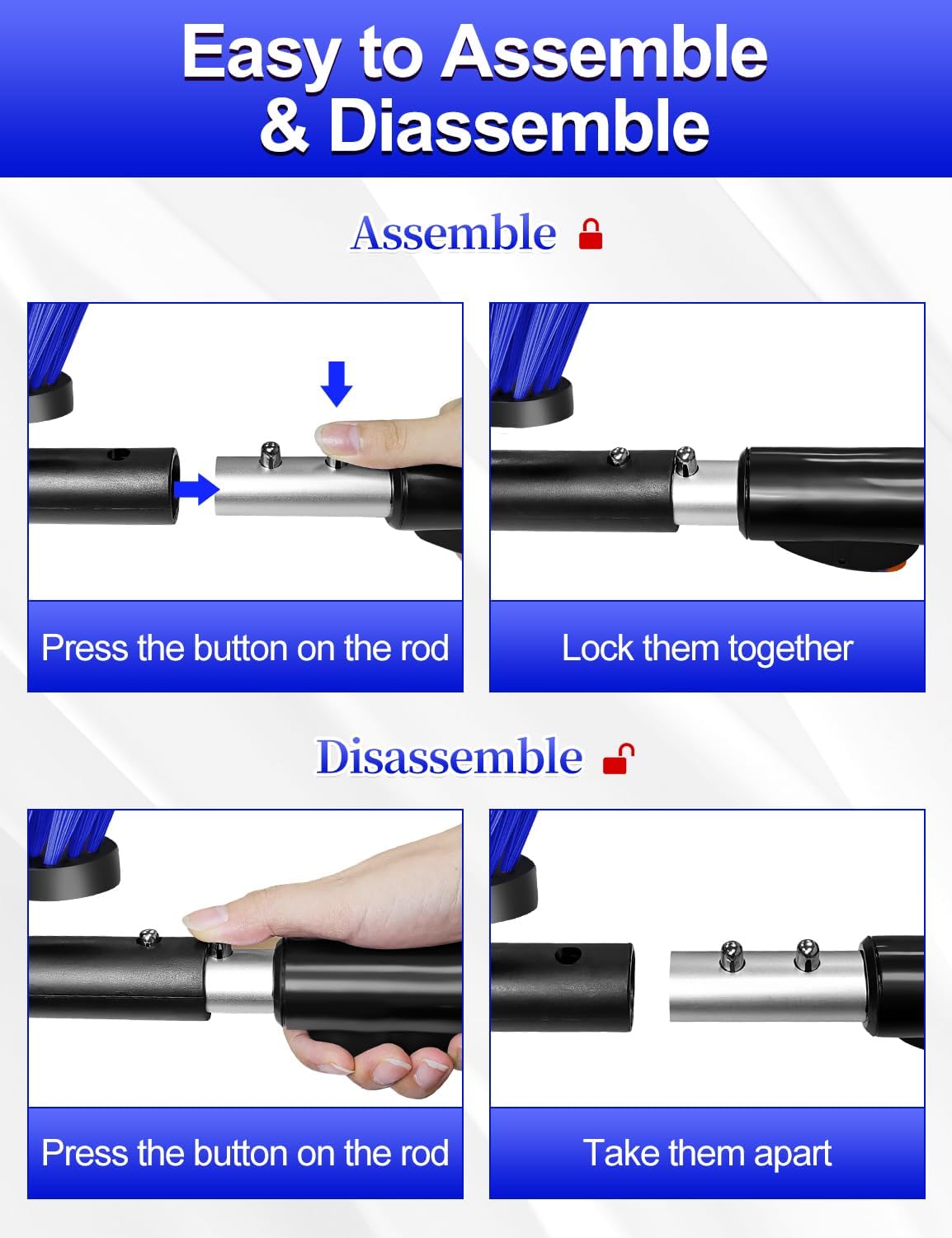 Easy to Assemble & Diassemble

Assemble

Press the button on the rod

Lock them together

Disassemble

Press the button on the rod

Take them apart