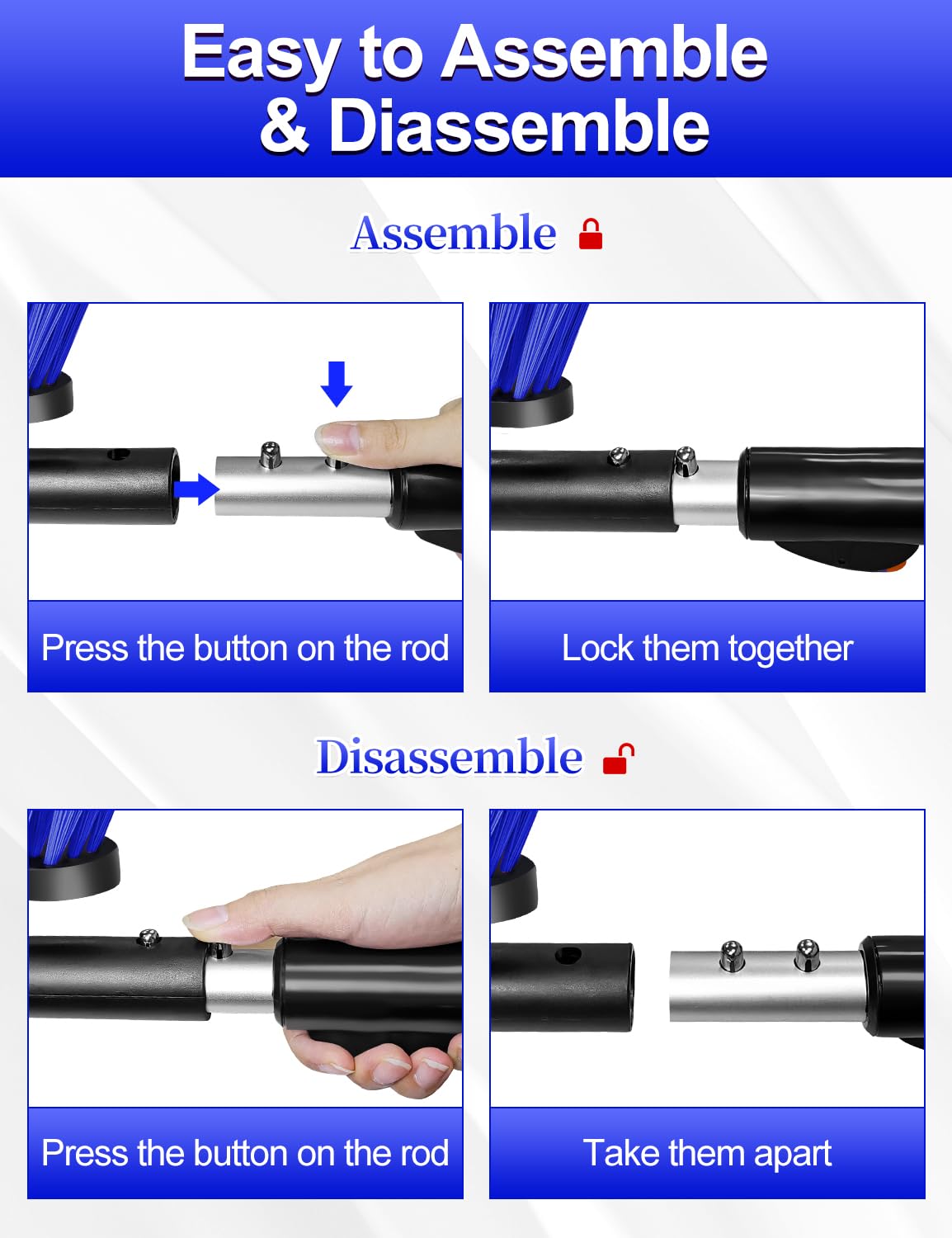 Easy to Assemble
& Diassemble

Assemble

Press the button on the rod

Lock them together

Disassemble

Press the button on the rod

Take them apart