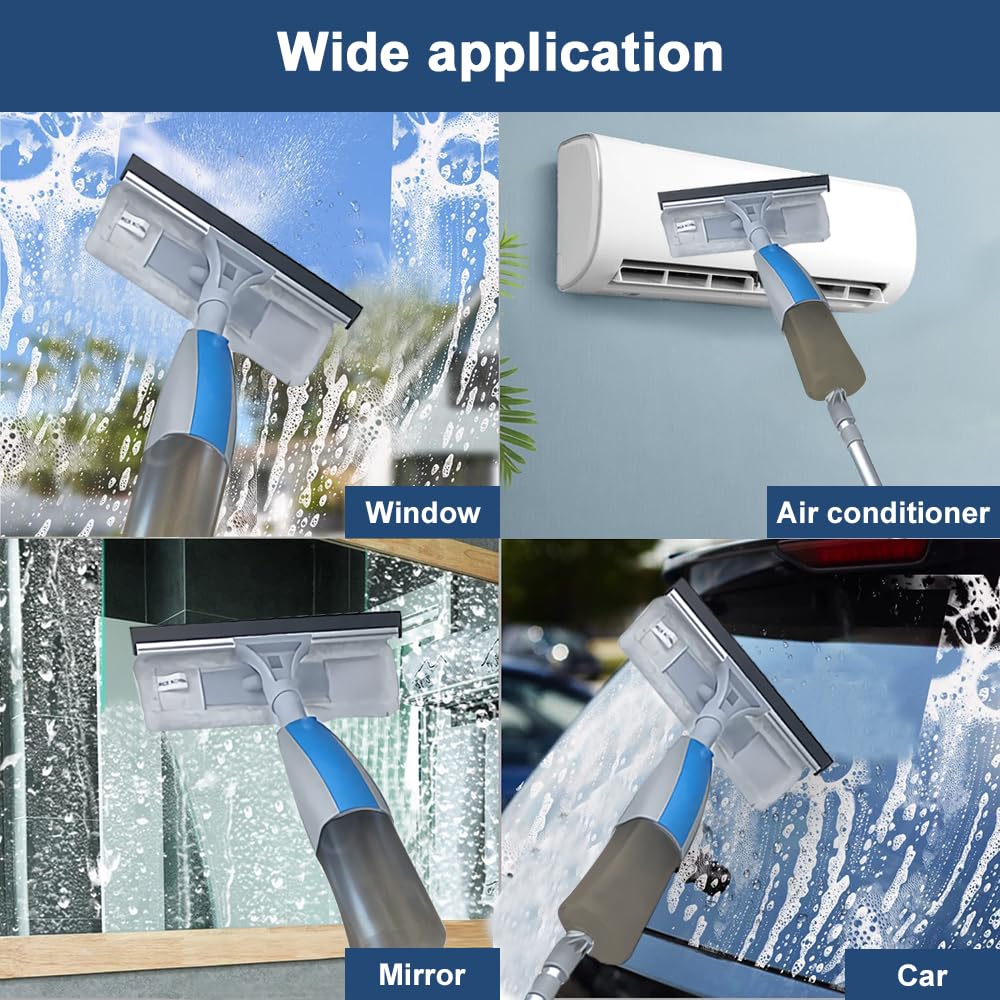 Wide application

Window

Air conditioner

Mirror

Car