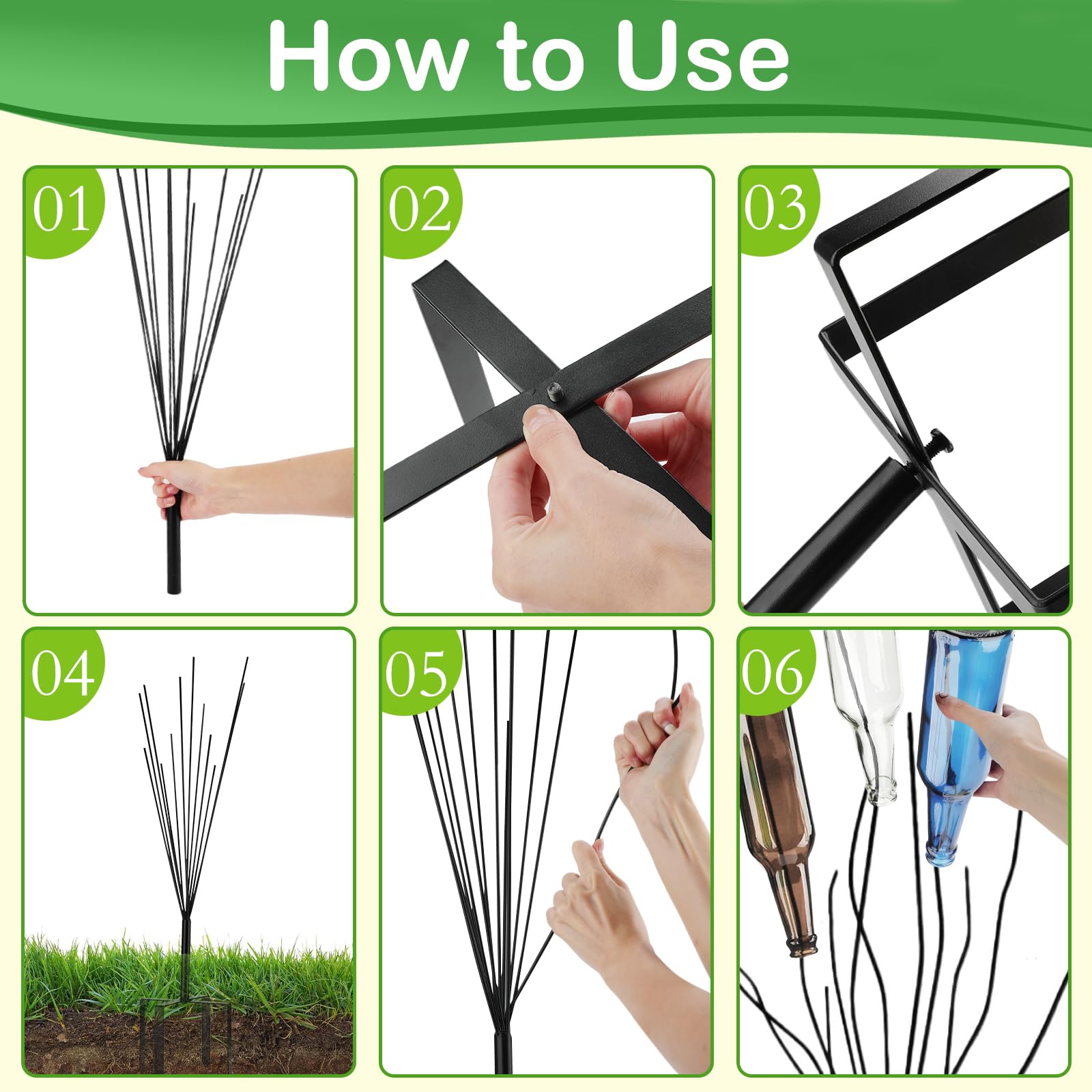 How to Use

01

02

03

04

05

06