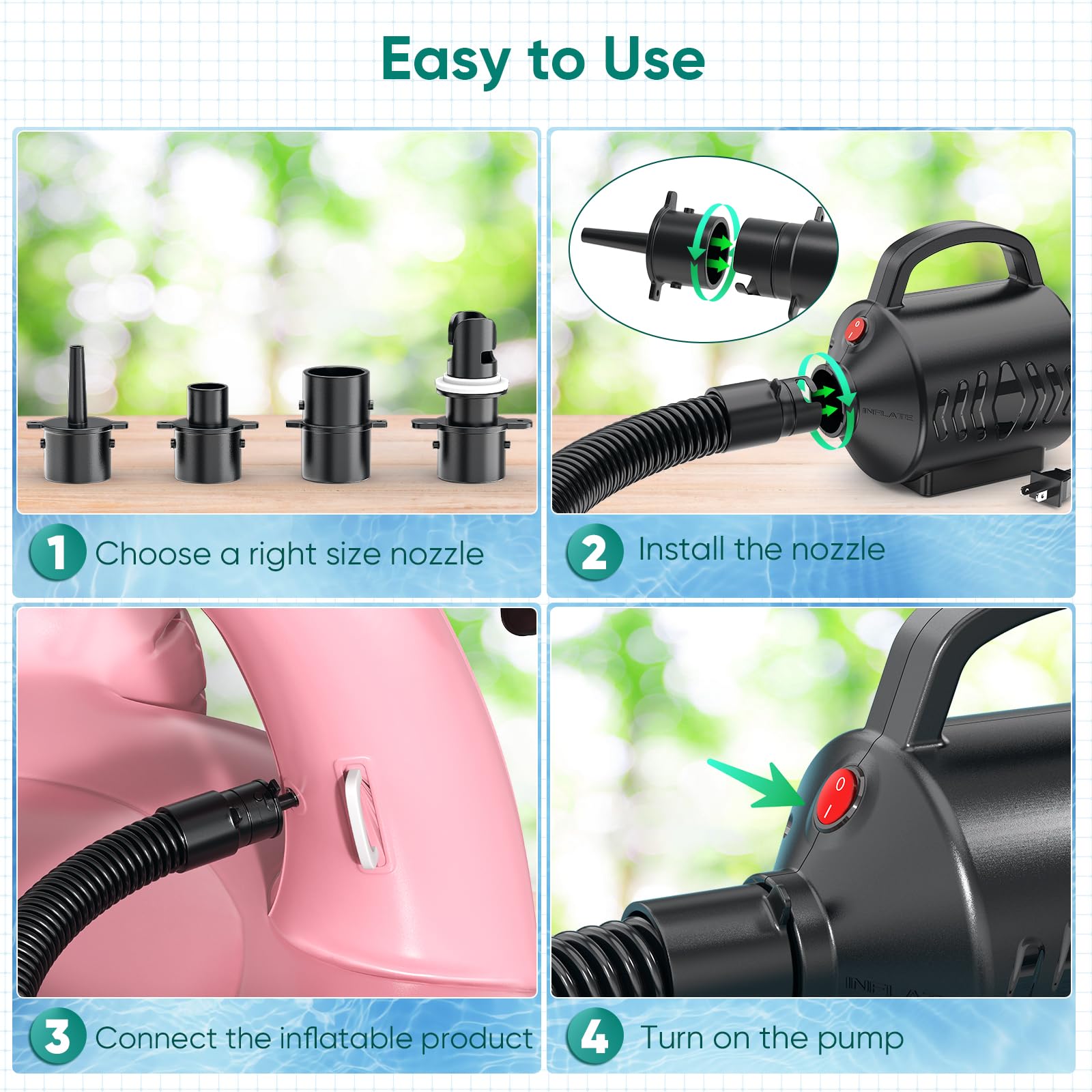 Easy to Use

INFLATE

1 Choose a right size nozzle

2 Install the nozzle

3 Connect the inflatable product

4 Turn on the pump