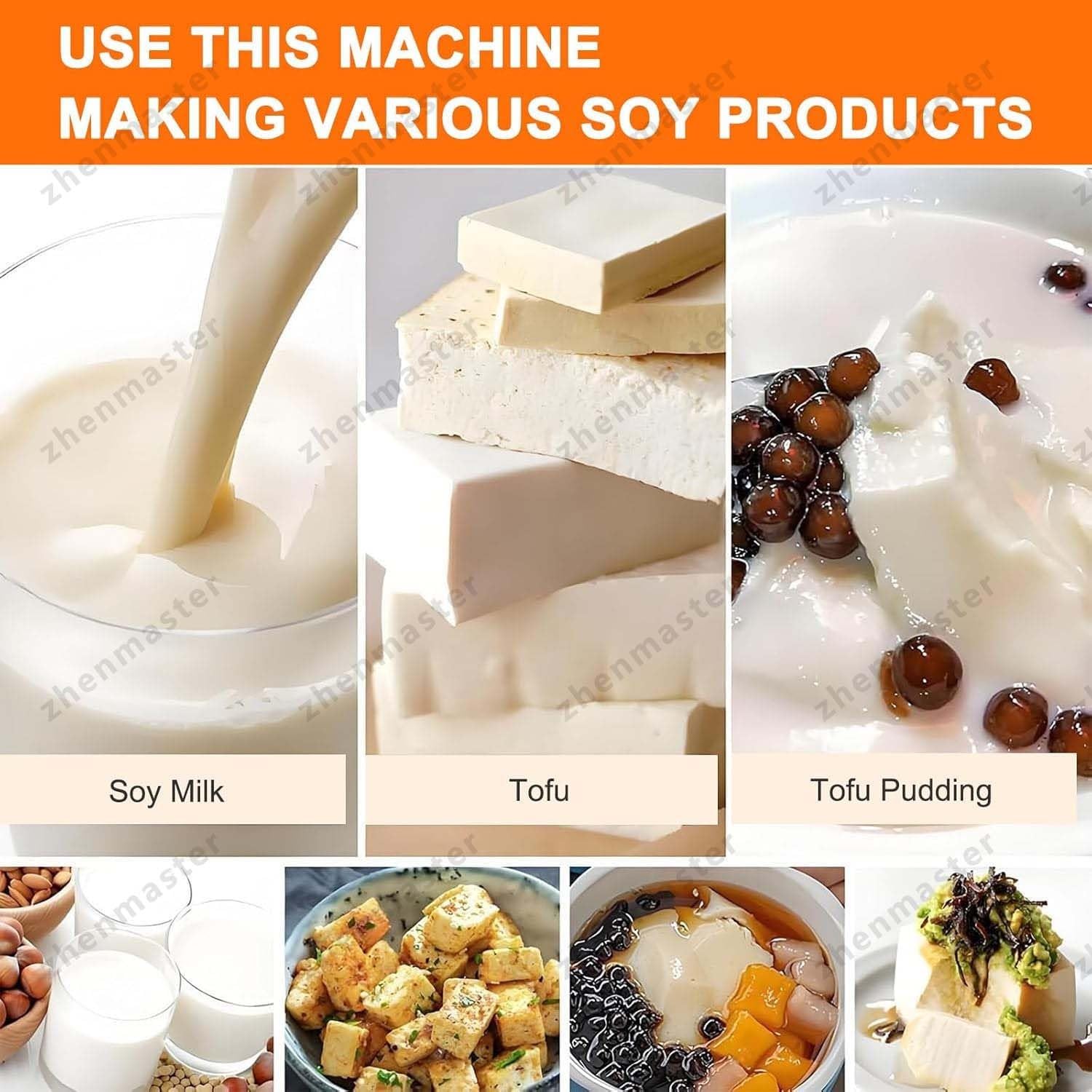 USE THIS MACHINE MAKING VARIOUS SOY PRODUCTS

Soy Milk

Tofu

Tofu Pudding

zhenmaster