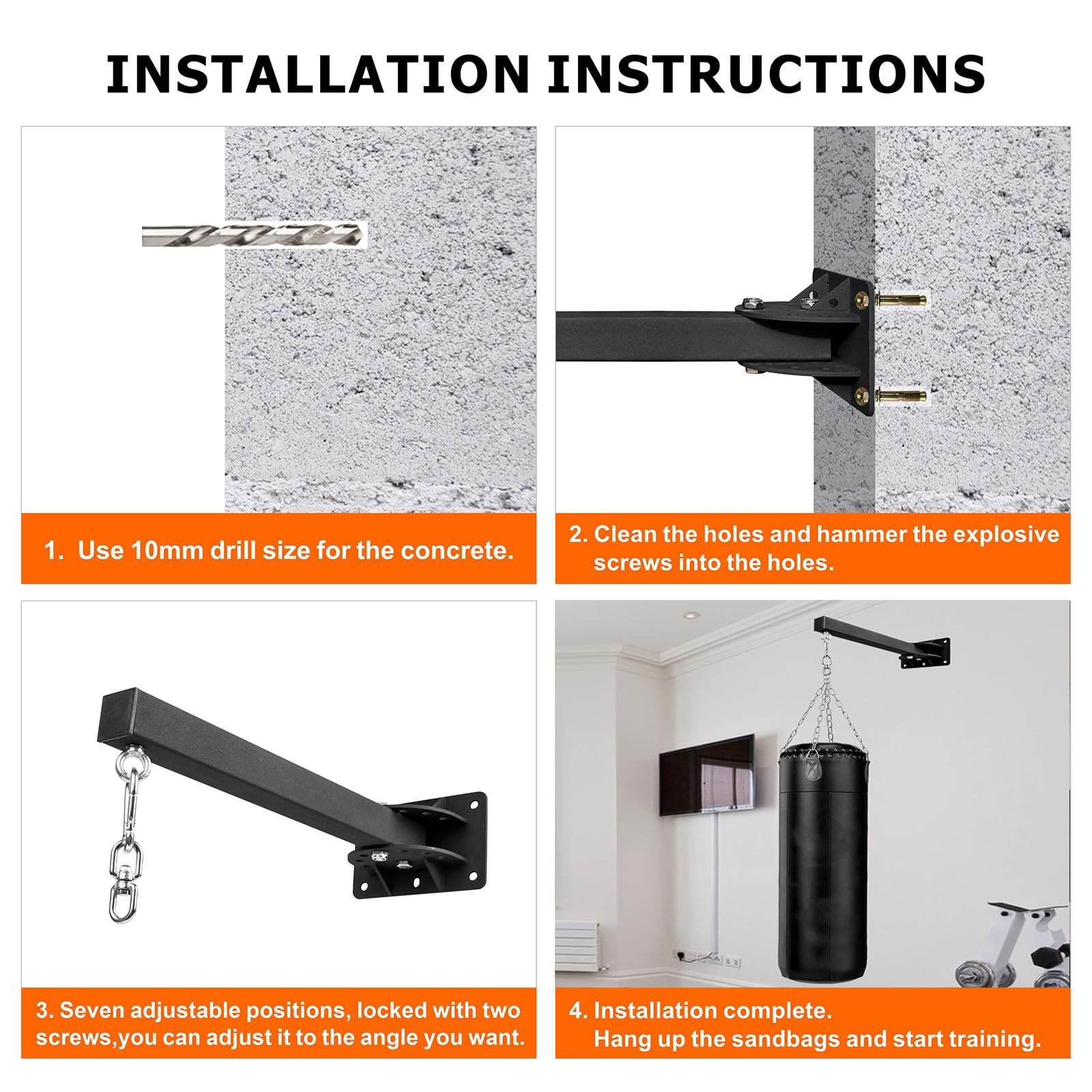 INSTALLATION INSTRUCTIONS

1. Use 10mm drill size for the concrete.

2. Clean the holes and hammer the explosive screws into the holes.

3. Seven adjustable positions, locked with two screws,you can adjust it to the angle you want.

4. Installation complete.
Hang up the sandbags and start training.