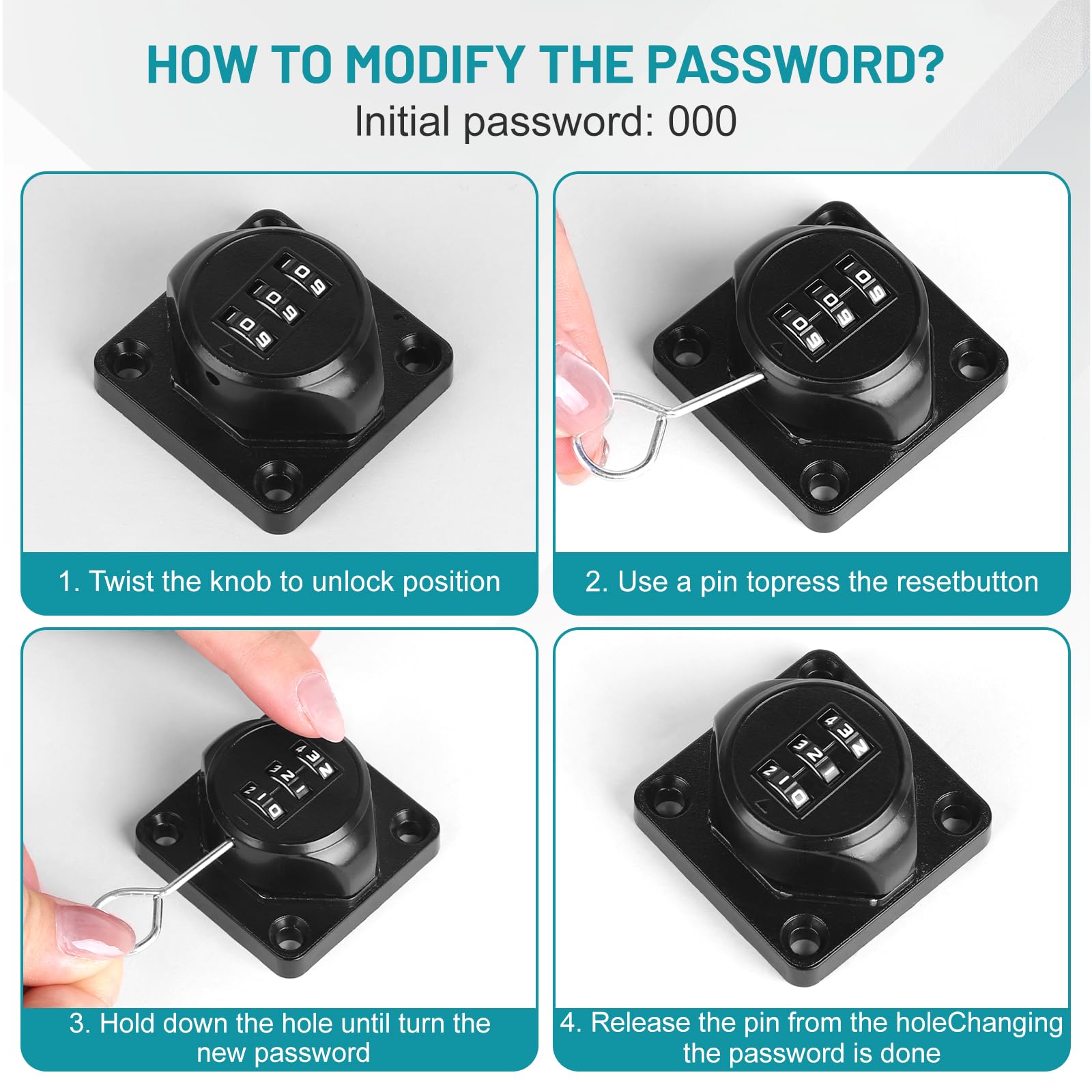 HOW TO MODIFY THE PASSWORD?
Initial password: 000

1. Twist the knob to unlock position

2. Use a pin topress the resetbutton

3. Hold down the hole until turn the new password

4. Release the pin from the holeChanging the password is done